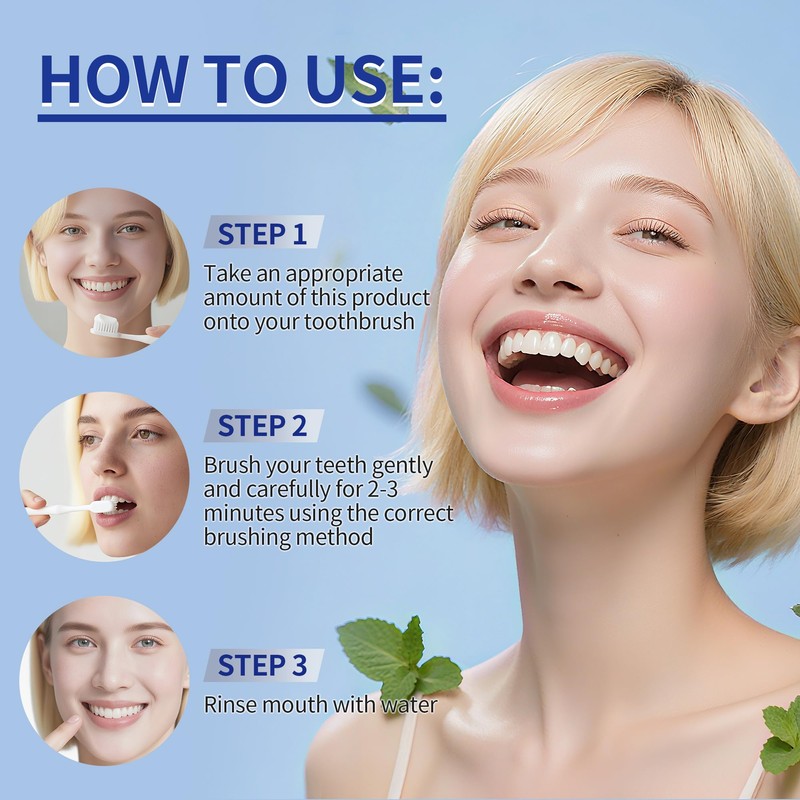 HOW TO USE:

STEP 1

Take an appropriate amount of this product onto your toothbrush

STEP 2

Brush your teeth gently and carefully for 2-3 minutes using the correct brushing method

STEP 3

Rinse mouth with water