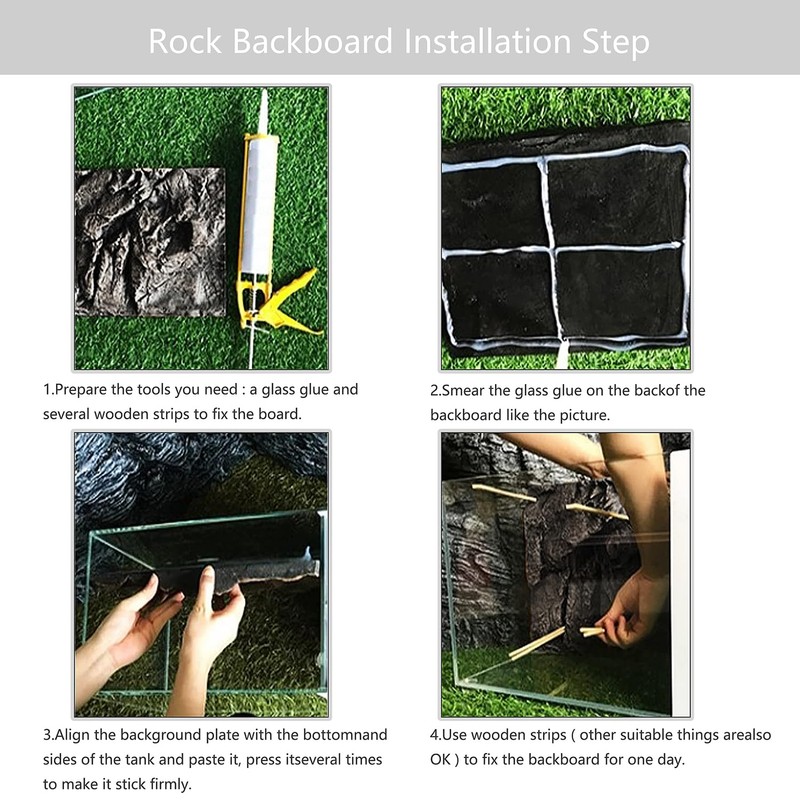 Rock Backboard Installation Step

1.Prepare the tools you need : a glass glue and several wooden strips to fix the board.

2.Smear the glass glue on the backof the backboard like the picture.

3.Align the background plate with the bottomnand sides of the tank and paste it, press itseveral times to make it stick firmly.

4.Use wooden strips ( other suitable things arealso OK ) to fix the backboard for one day.