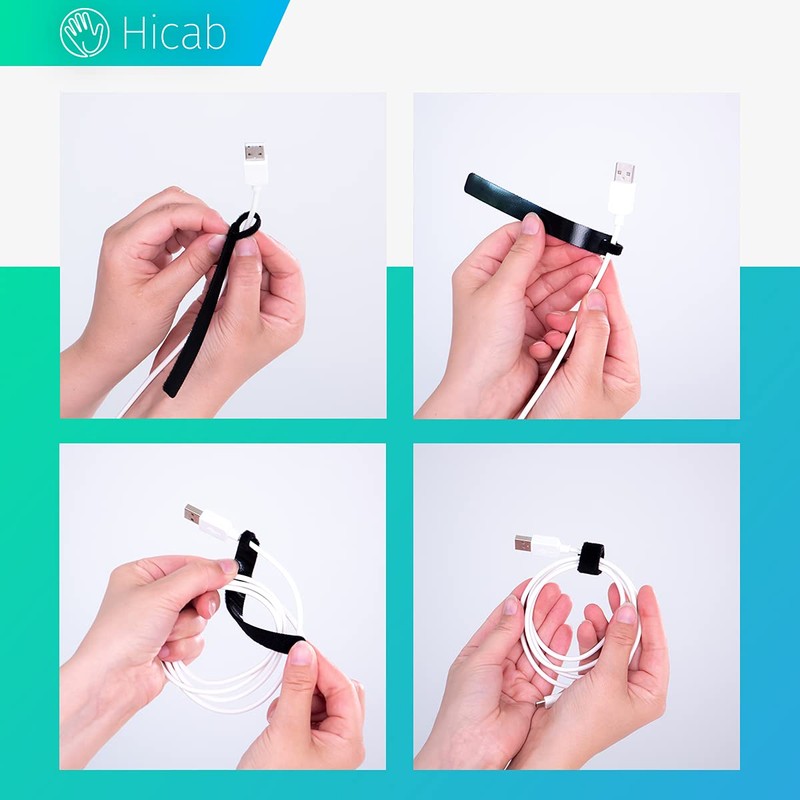 Hicab