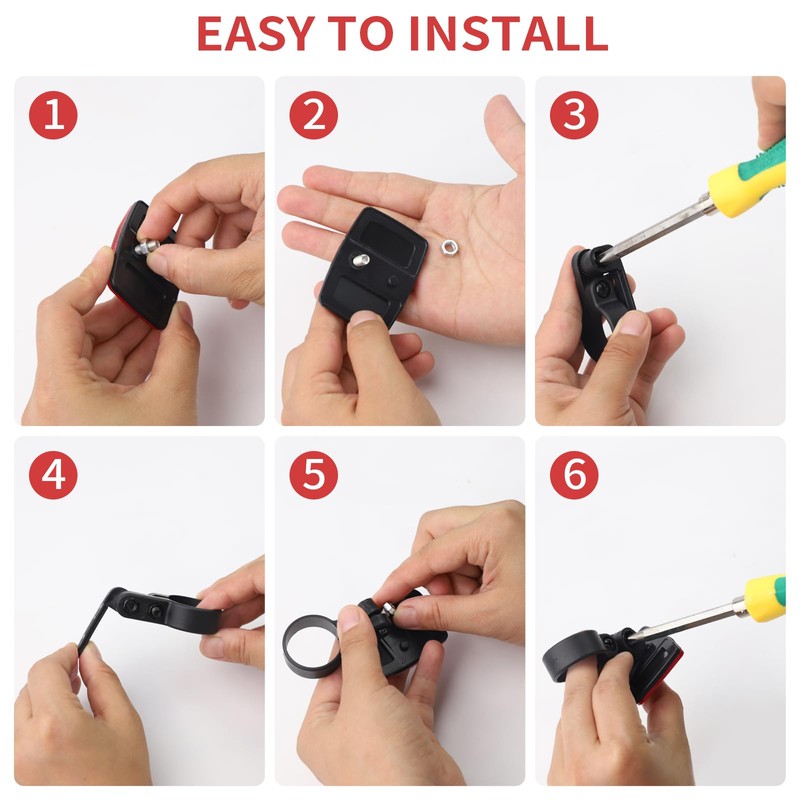 EASY TO INSTALL

1

2

3

4

5

6