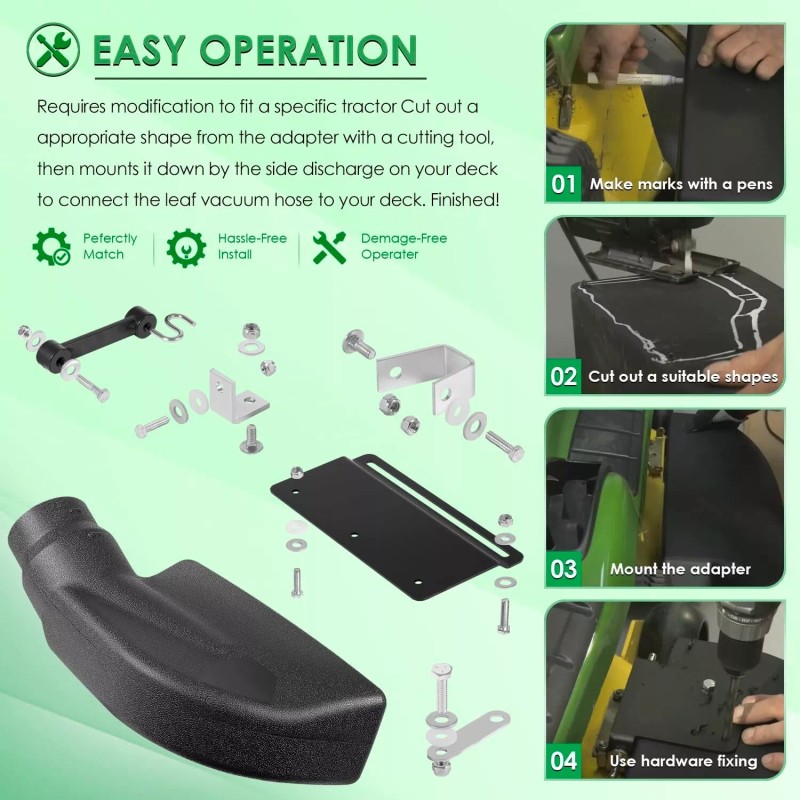 EASY OPERATION

Requires modification to fit a specific tractor Cut out a appropriate shape from the adapter with a cutting tool, then mounts it down by the side discharge on your deck to connect the leaf vacuum hose to your deck. Finished!

Pefectly Match

Hassle-Free Install

Demage-Free Operater

01 Make marks with a pens

02 Cut out a suitable shapes

03 Mount the adapter

04 Use hardware fixing