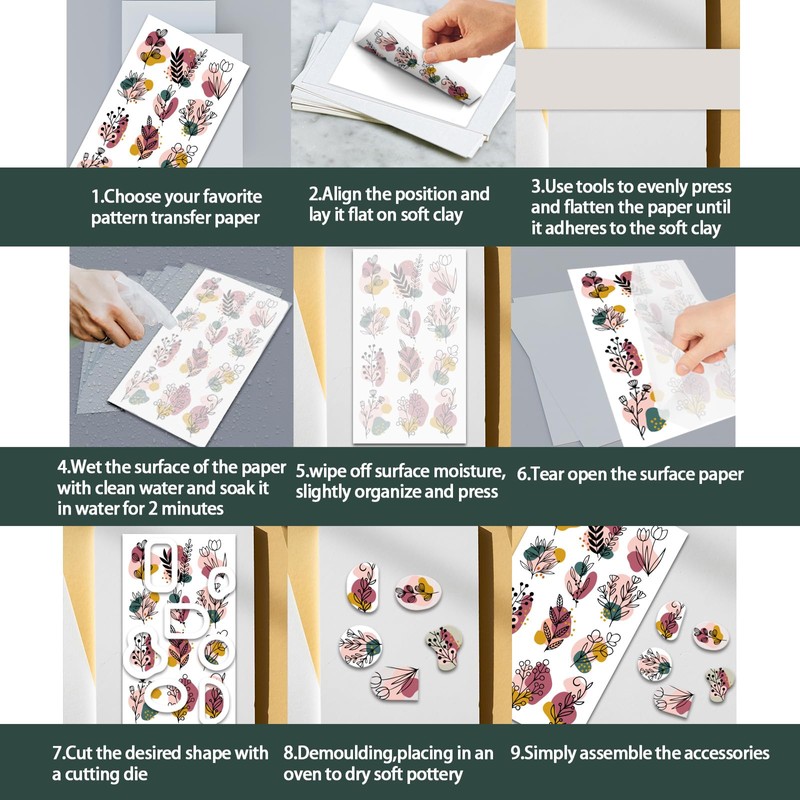 1.Choose your favorite pattern transfer paper

2.Align the position and lay it flat on soft clay

3.Use tools to evenly press and flatten the paper until it adheres to the soft clay

4.Wet the surface of the paper with clean water and soak it in water for 2 minutes

5.wipe off surface moisture, slightly organize and press

6.Tear open the surface paper

7.Cut the desired shape with a cutting die

8.Demoulding,placing in an oven to dry soft pottery

9.Simply assemble the accessories