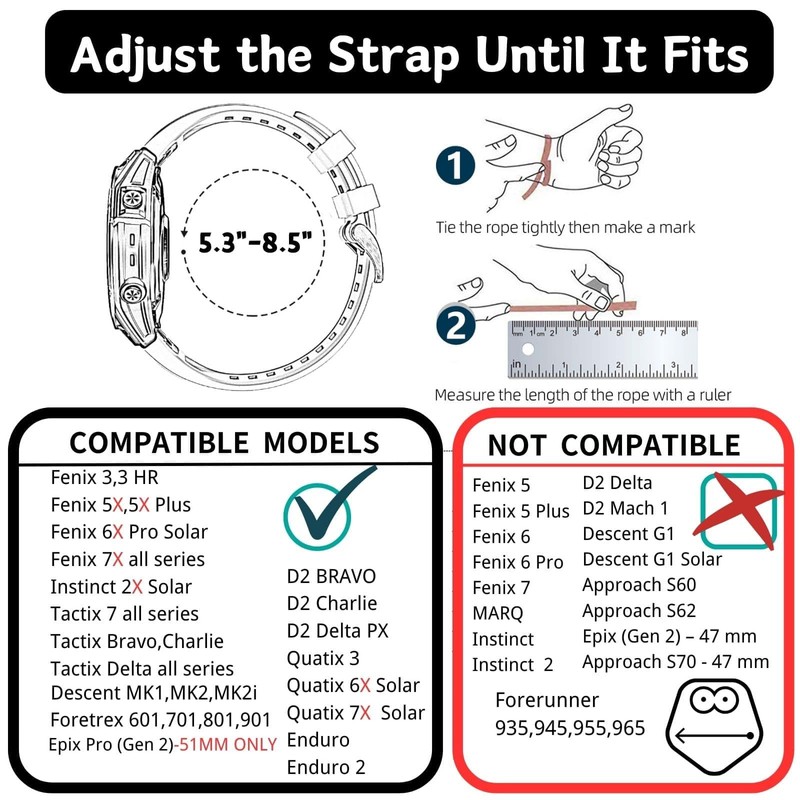 Adjust the Strap Until It Fits

5.3"-8.5"

1

Tie the rope tightly then make a mark

2

mm 1 cm 2 3 4 5 6 7 8

in 1 2 3

Measure the length of the rope with a ruler

COMPATIBLE MODELS

Fenix 3,3 HR
Fenix 5X,5X Plus
Fenix 6X Pro Solar
Fenix 7X all series
Instinct 2X Solar
Tactix 7 all series
Tactix Bravo,Charlie
Tactix Delta all series
Descent MK1,MK2,MK2i
Foretrex 601,701,801,901
Epix Pro (Gen 2)-51MM ONLY

D2 BRAVO
D2 Charlie
D2 Delta PX
Quatix 3
Quatix 6X Solar
Quatix 7X Solar
Enduro
Enduro 2

NOT COMPATIBLE

Fenix 5
Fenix 5 Plus
Fenix 6
Fenix 6 Pro
Fenix 7
MARQ
Instinct
Instinct 2

D2 Delta
D2 Mach 1
Descent G1
Descent G1 Solar
Approach S60
Approach S62
Epix (Gen 2) – 47 mm
Approach S70 - 47 mm

Forerunner
935,945,955,965