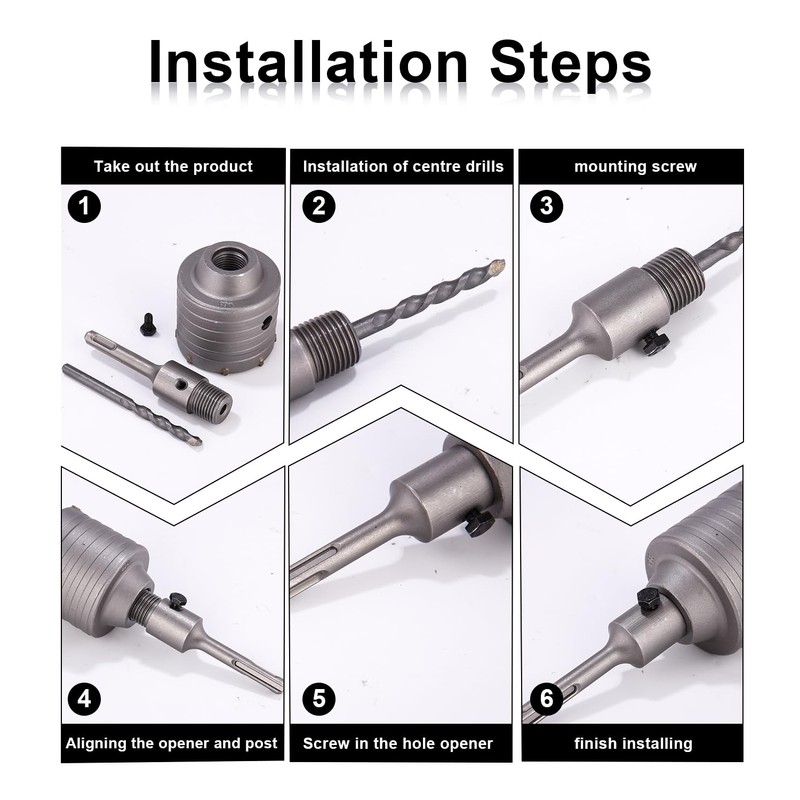 Installation Steps

Take out the product

1

Installation of centre drills

2

mounting screw

3

4

Aligning the opener and post

5

Screw in the hole opener

6

finish installing