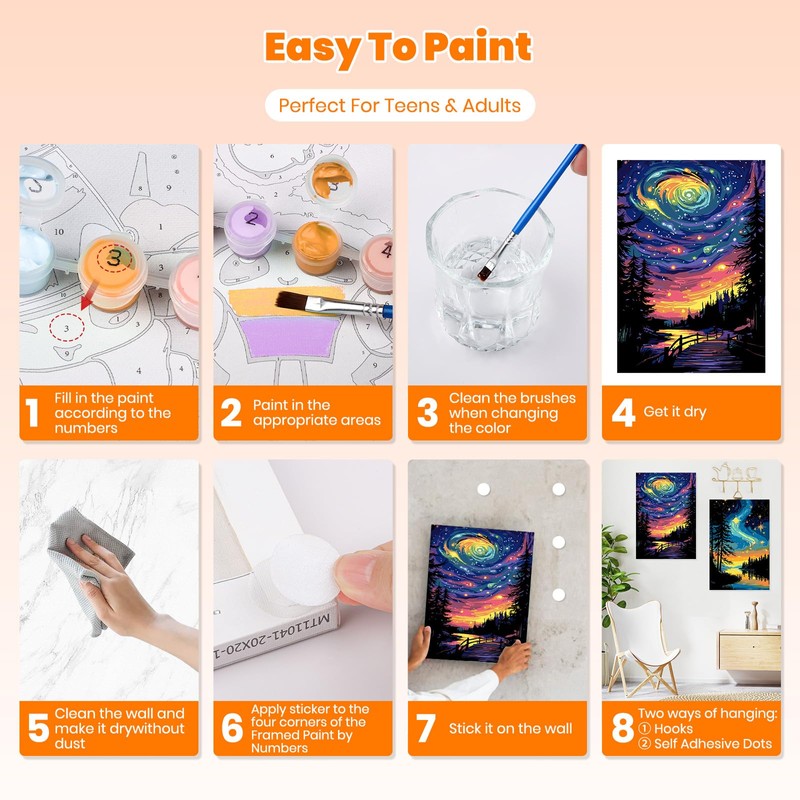 Easy To Paint

Perfect For Teens & Adults

10

3

3

9

2

4

1 Fill in the paint according to the numbers

2 Paint in the appropriate areas

3 Clean the brushes when changing the color

4 Get it dry

MT11041-20X20-1

5 Clean the wall and make it drywithout dust

6 Apply sticker to the four corners of the Framed Paint by Numbers

7 Stick it on the wall

8 Two ways of hanging: ① Hooks ② Self Adhesive Dots