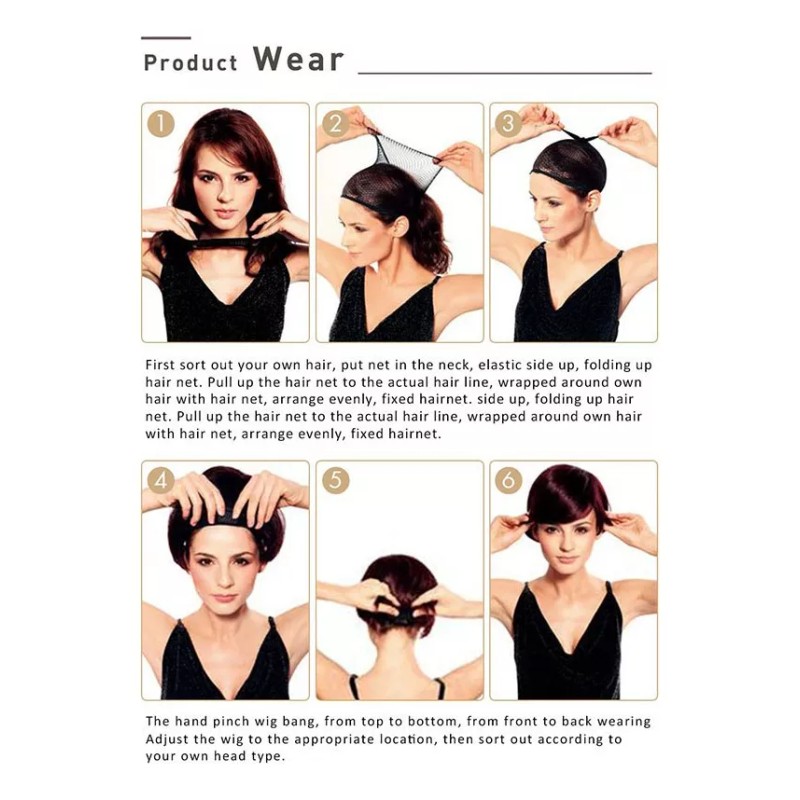 Product Wear

1

2

3

First sort out your own hair, put net in the neck, elastic side up, folding up hair net. Pull up the hair net to the actual hair line, wrapped around own hair with hair net, arrange evenly, fixed hairnet. side up, folding up hair net. Pull up the hair net to the actual hair line, wrapped around own hair with hair net, arrange evenly, fixed hairnet.

4

5

6

The hand pinch wig bang, from top to bottom, from front to back wearing Adjust the wig to the appropriate location, then sort out according to your own head type.