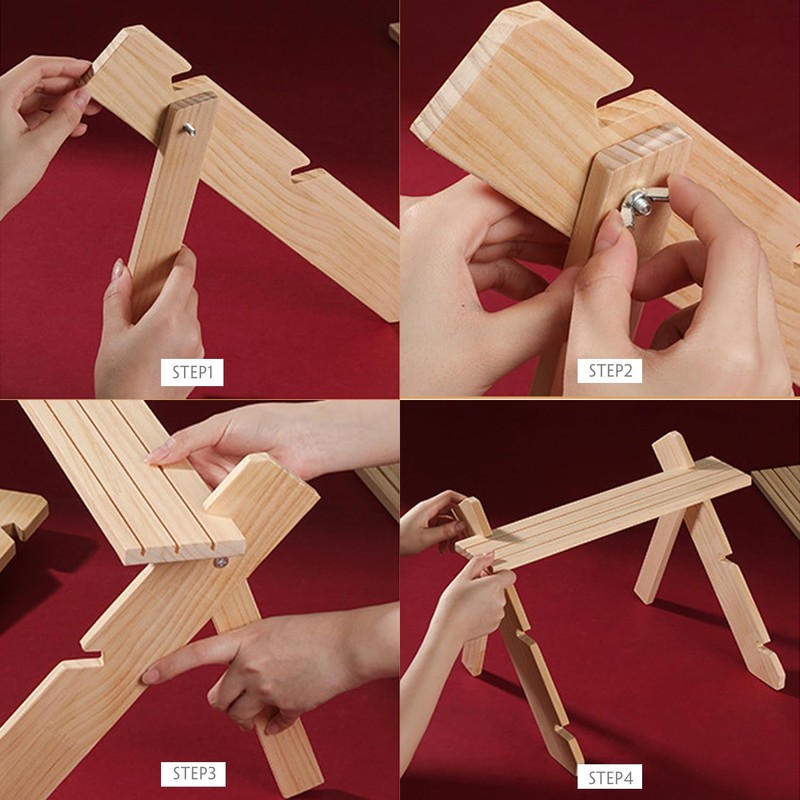 STEP1

STEP2

STEP3

STEP4