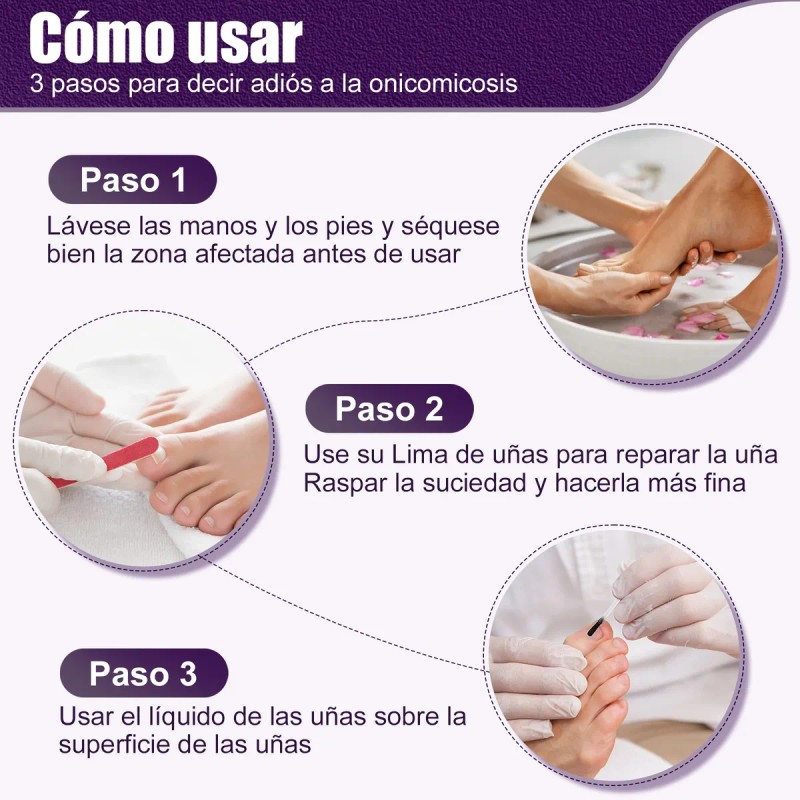 Cómo usar
3 pasos para decir adiós a la onicomicosis

Paso 1
Lávese las manos y los pies y séquese bien la zona afectada antes de usar

Paso 2
Use su Lima de uñas para reparar la uña
Raspar la suciedad y hacerla más fina

Paso 3
Usar el líquido de las uñas sobre la superficie de las uñas