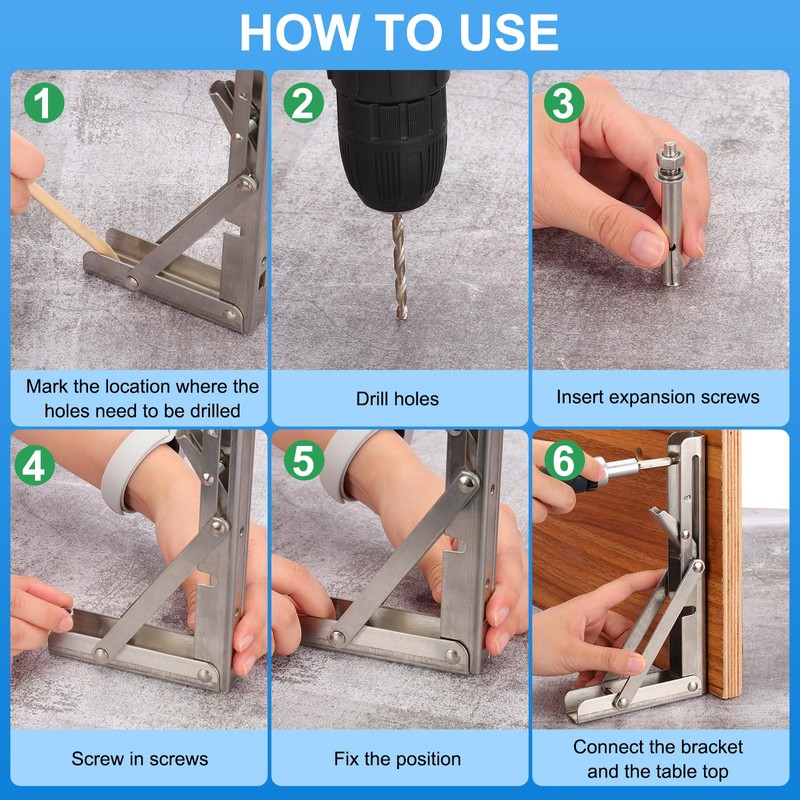 HOW TO USE

1

Mark the location where the holes need to be drilled

2

Drill holes

3

Insert expansion screws

4

Screw in screws

5

Fix the position

6

Connect the bracket and the table top