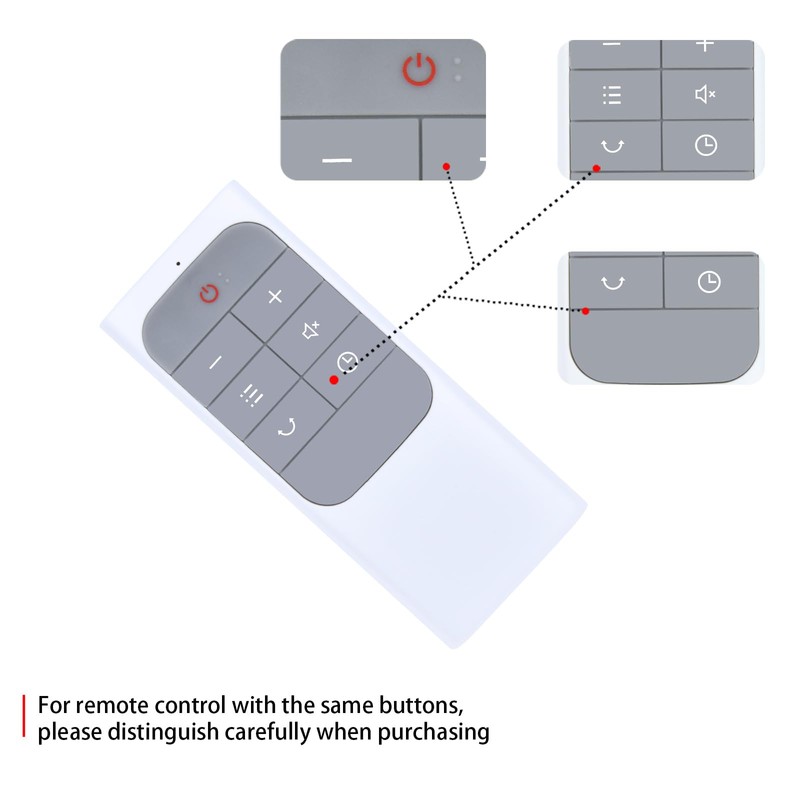 For remote control with the same buttons,
please distinguish carefully when purchasing