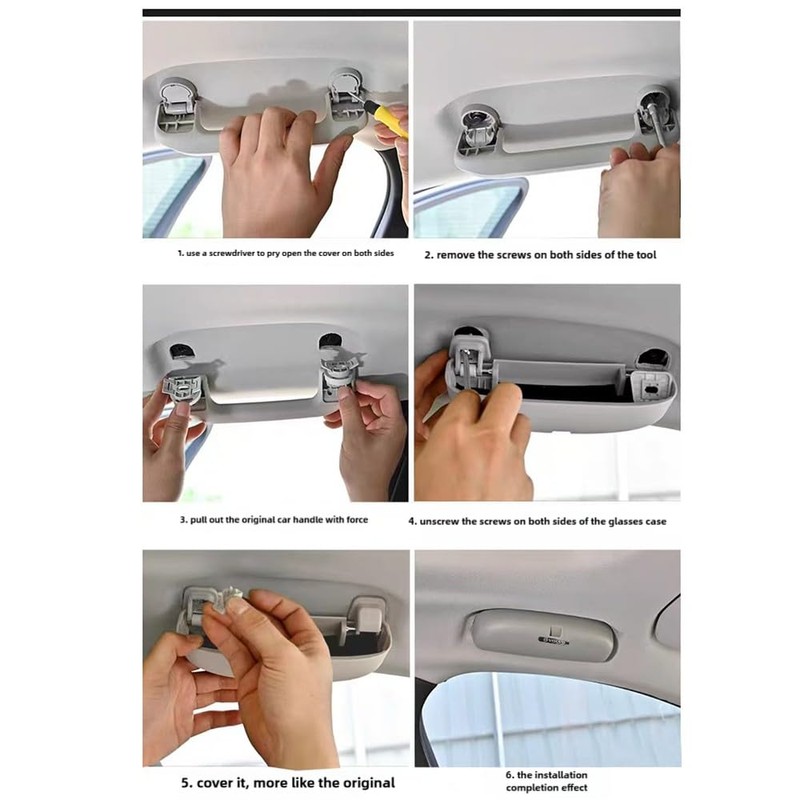 1. use a screwdriver to pry open the cover on both sides

2. remove the screws on both sides of the tool

3. pull out the original car handle with force

4. unscrew the screws on both sides of the glasses case

5. cover it, more like the original

6. the installation completion effect