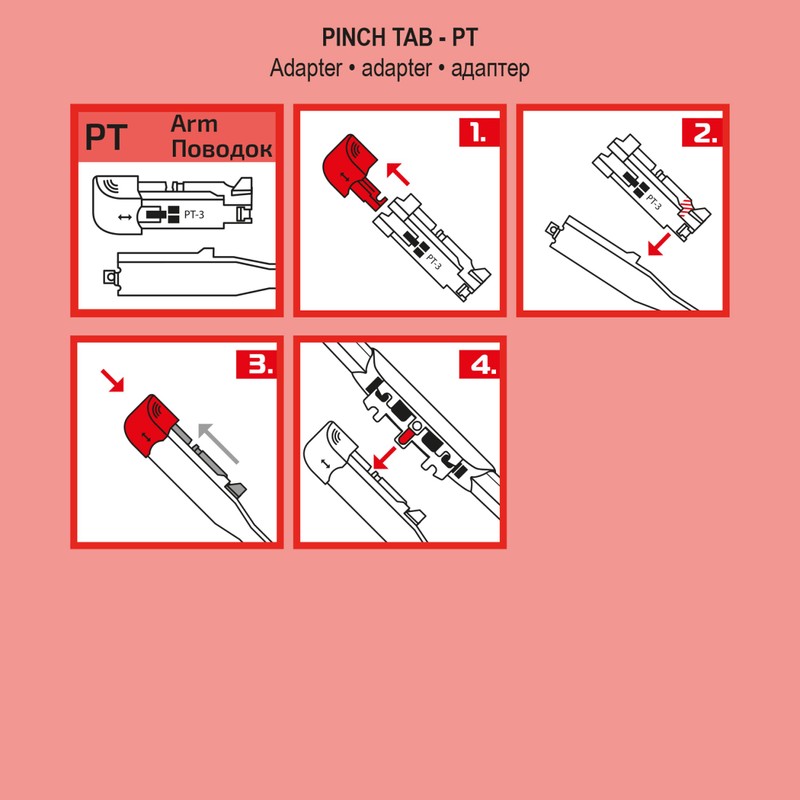 PINCH TAB - PT
Adapter • adapter • адаптер

PT Arm Поводок

PT-3

1.

PT-3

2.

PT-3

3.

4.