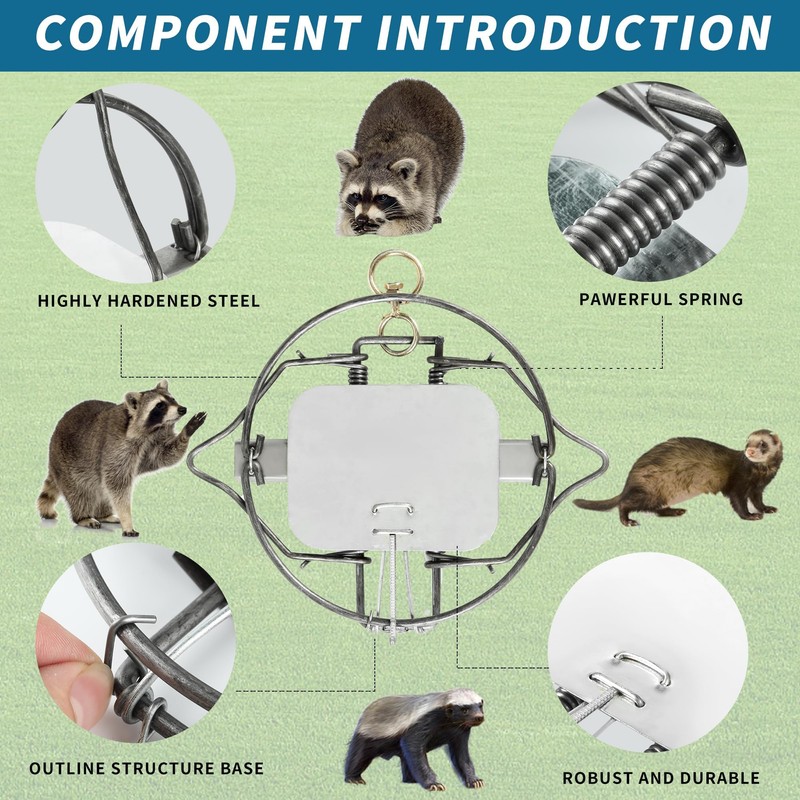 COMPONENT INTRODUCTION

HIGHLY HARDENED STEEL

PAWERFUL SPRING

OUTLINE STRUCTURE BASE

ROBUST AND DURABLE