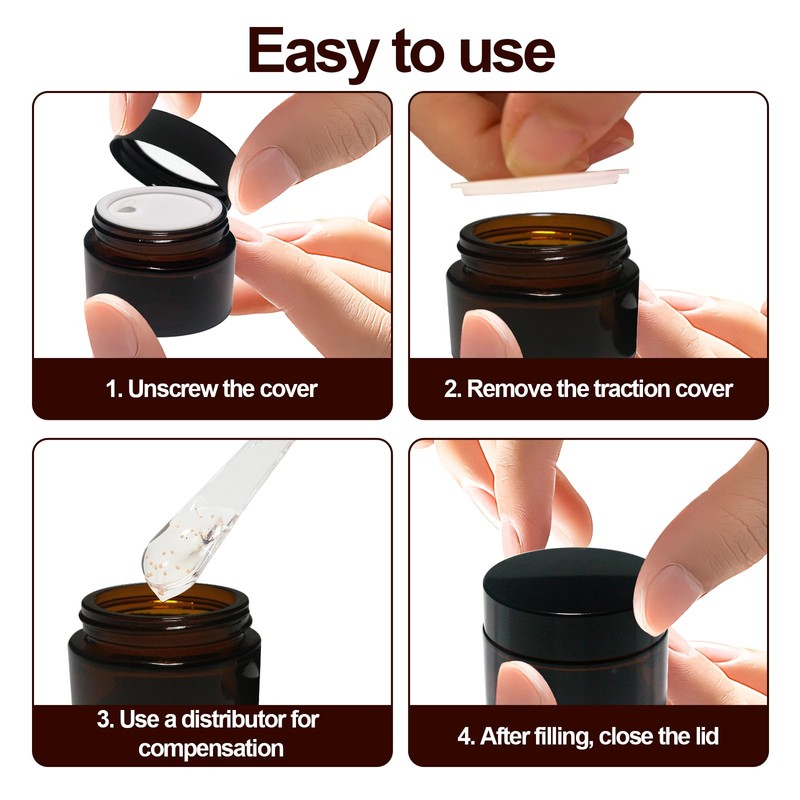 Easy to use

1. Unscrew the cover

2. Remove the traction cover

3. Use a distributor for compensation

4. After filling, close the lid