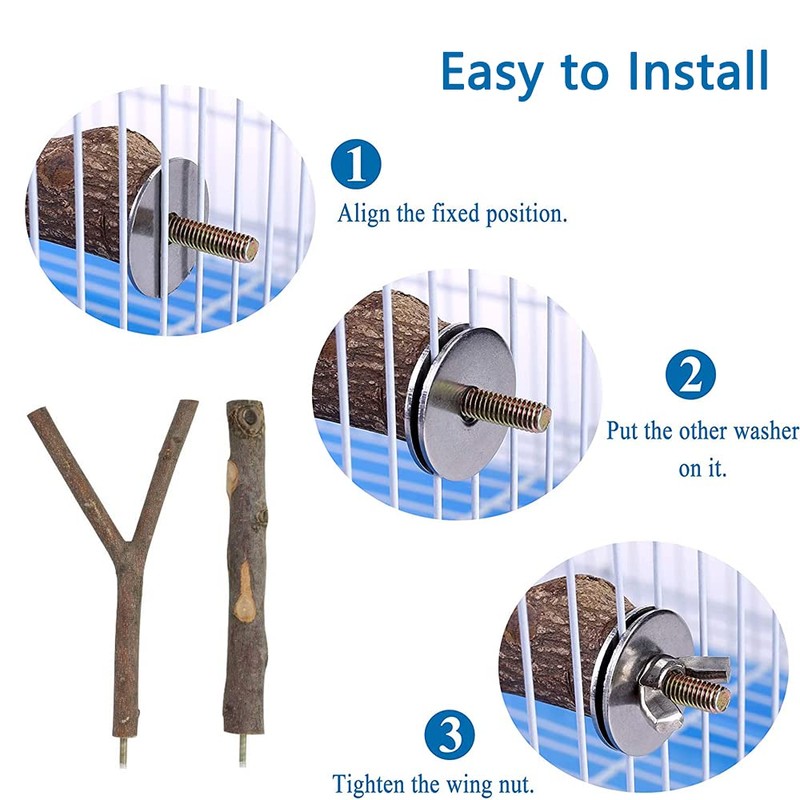 Easy to Install

1
Align the fixed position.

2
Put the other washer on it.

3
Tighten the wing nut.