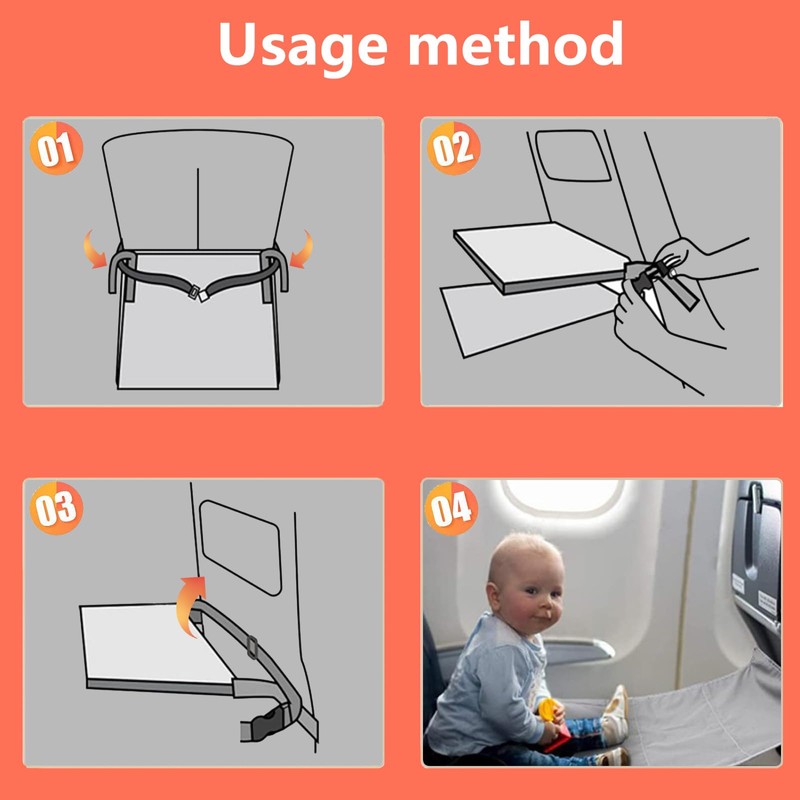 Usage method

01

02

03

04