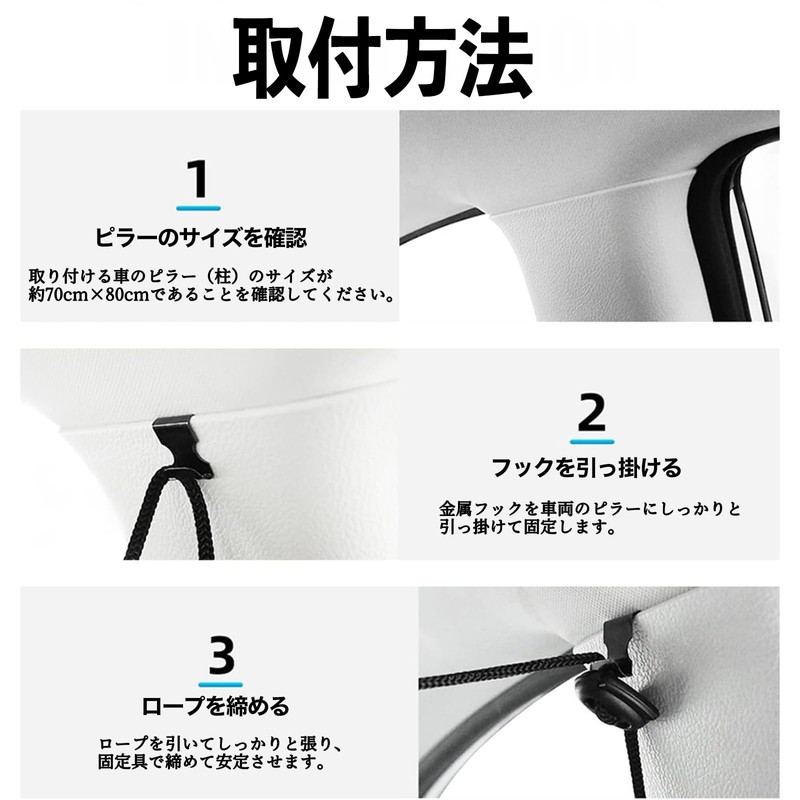 取付方法

1

ピラーのサイズを確認

取り付ける車のピラー（柱）のサイズが約70cm×80cmであることを確認してください。

2

フックを引っ掛ける

金属フックを車両のピラーにしっかりと引っ掛けて固定します。

3

ロープを締める

ロープを引いてしっかりと張り、固定具で締めて安定させます。