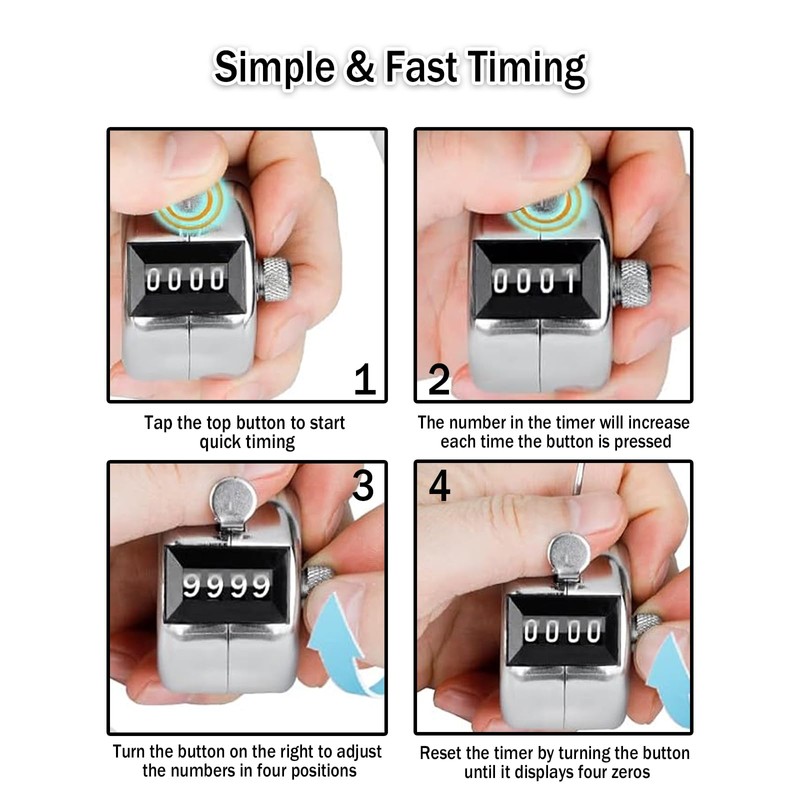 Simple & Fast Timing

0000

1

Tap the top button to start quick timing

0001

2

The number in the timer will increase each time the button is pressed

3

9999

Turn the button on the right to adjust the numbers in four positions

4

0000

Reset the timer by turning the button until it displays four zeros