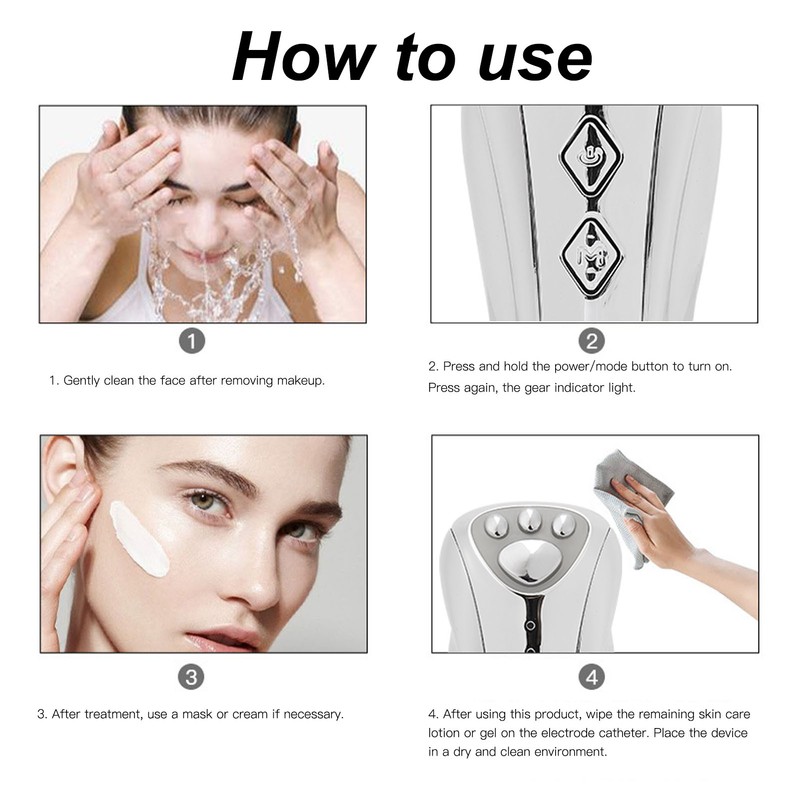 How to use

1

1. Gently clean the face after removing makeup.

2

2. Press and hold the power/mode button to turn on. Press again, the gear indicator light.

3

3. After treatment, use a mask or cream if necessary.

4

4. After using this product, wipe the remaining skin care lotion or gel on the electrode catheter. Place the device in a dry and clean environment.