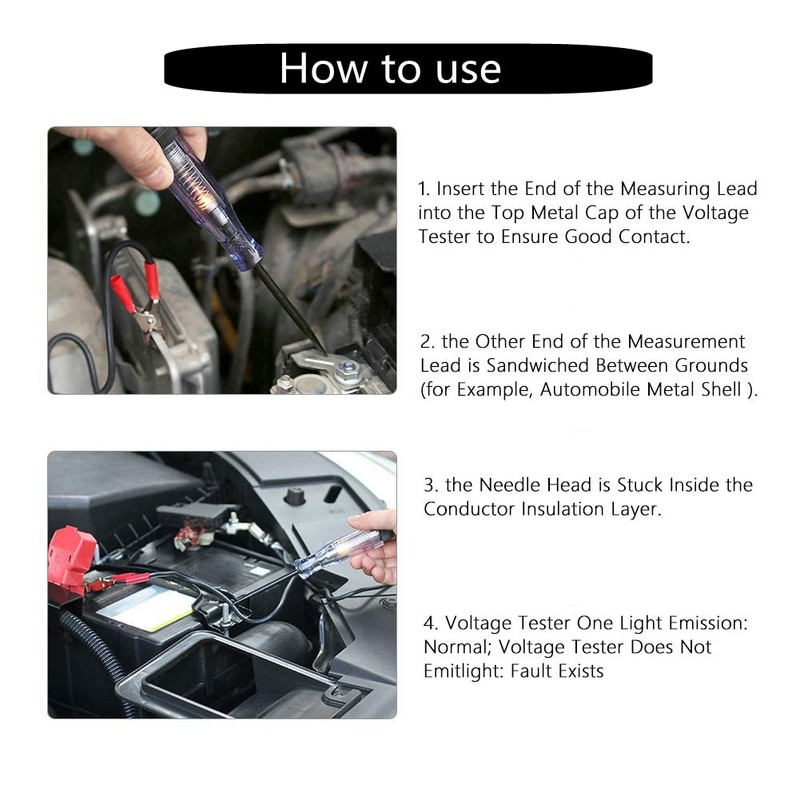 How to use

1. Insert the End of the Measuring Lead into the Top Metal Cap of the Voltage Tester to Ensure Good Contact.

2. the Other End of the Measurement Lead is Sandwiched Between Grounds (for Example, Automobile Metal Shell ).

3. the Needle Head is Stuck Inside the Conductor Insulation Layer.

4. Voltage Tester One Light Emission: Normal; Voltage Tester Does Not Emitlight: Fault Exists