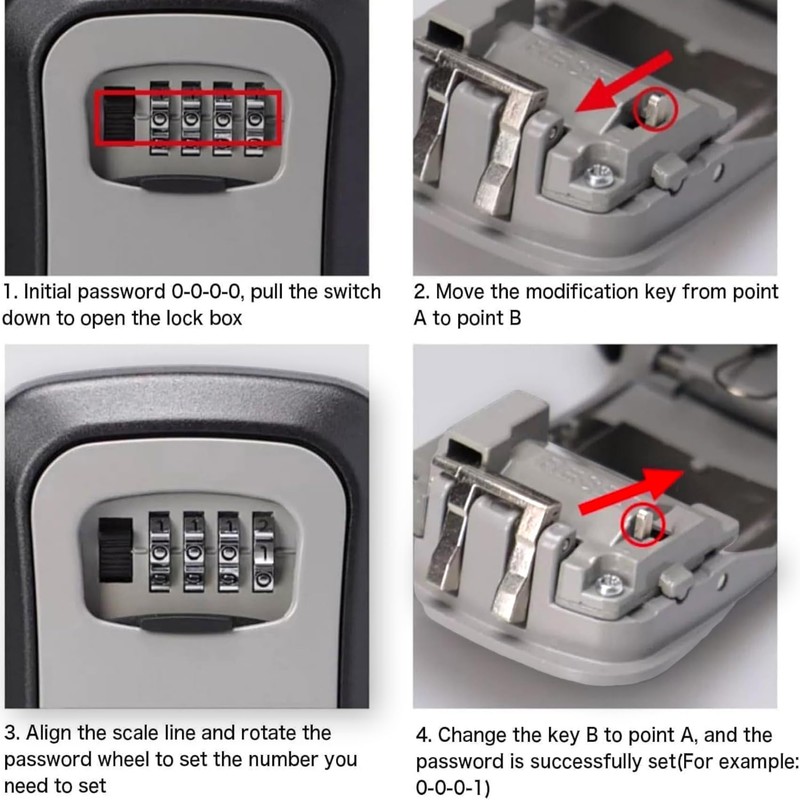 1. Initial password 0-0-0-0, pull the switch down to open the lock box

2. Move the modification key from point A to point B

3. Align the scale line and rotate the password wheel to set the number you need to set

4. Change the key B to point A, and the password is successfully set(For example: 0-0-0-1)