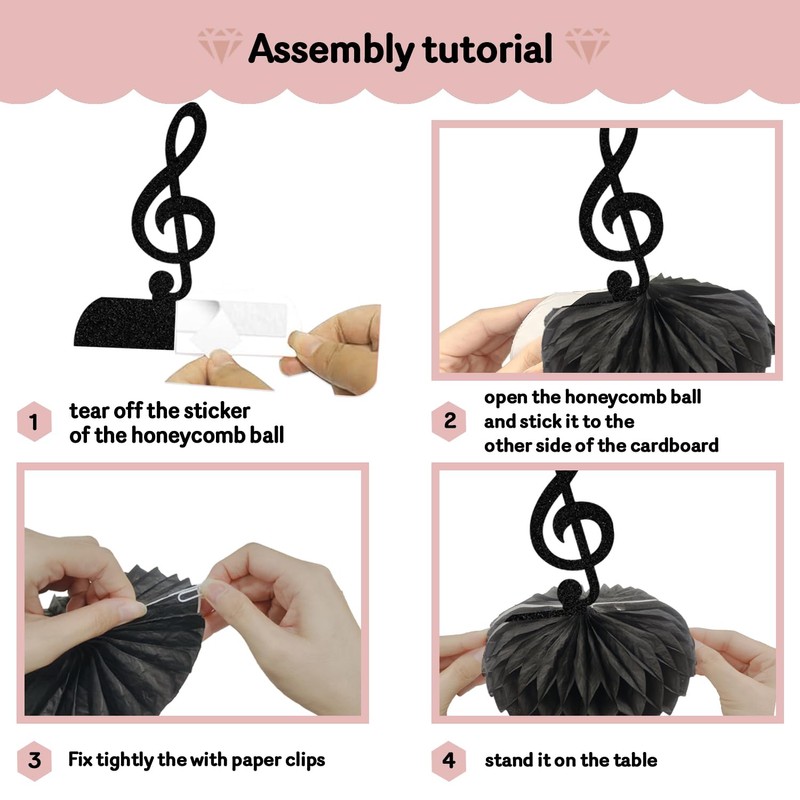 Assembly tutorial

1 tear off the sticker of the honeycomb ball

2 open the honeycomb ball and stick it to the other side of the cardboard

3 Fix tightly the with paper clips

4 stand it on the table