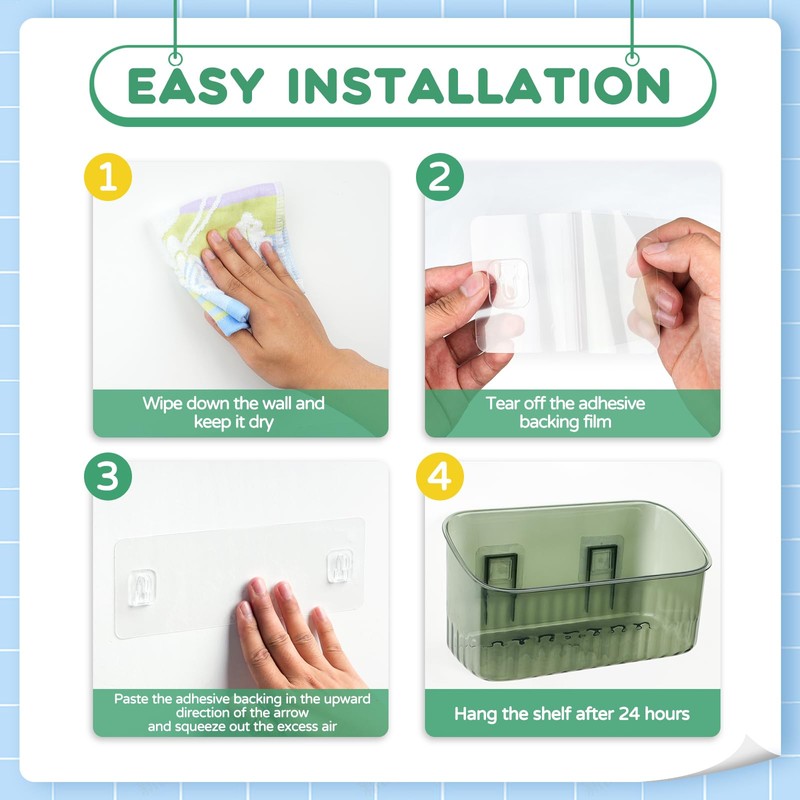 EASY INSTALLATION

1

Wipe down the wall and keep it dry

2

Tear off the adhesive backing film

3

Paste the adhesive backing in the upward direction of the arrow and squeeze out the excess air

4

Hang the shelf after 24 hours