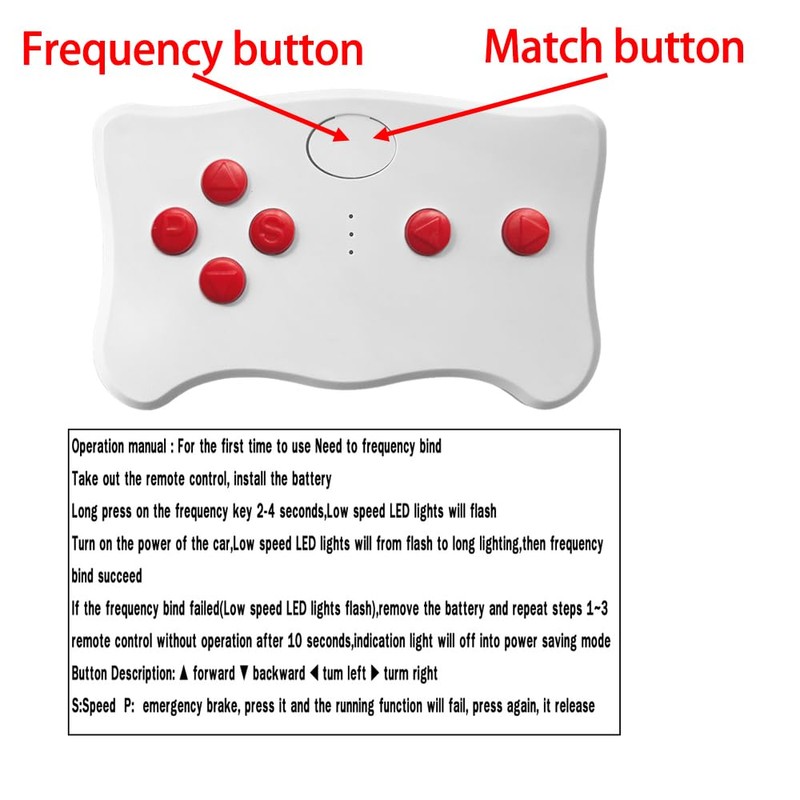 Frequency button

Match button

P

S

Operation manual : For the first time to use Need to frequency bind

Take out the remote control, install the battery

Long press on the frequency key 2-4 seconds,Low speed LED lights will flash

Turn on the power of the car,Low speed LED lights will from flash to long lighting,then frequency bind succeed

If the frequency bind failed(Low speed LED lights flash),remove the battery and repeat steps 1~3

remote control without operation after 10 seconds,indication light will off into power saving mode

Button Description: ▲ forward ▼ backward ◀ tum left ▶ turm right

S:Speed P: emergency brake, press it and the running function will fail, press again, it release