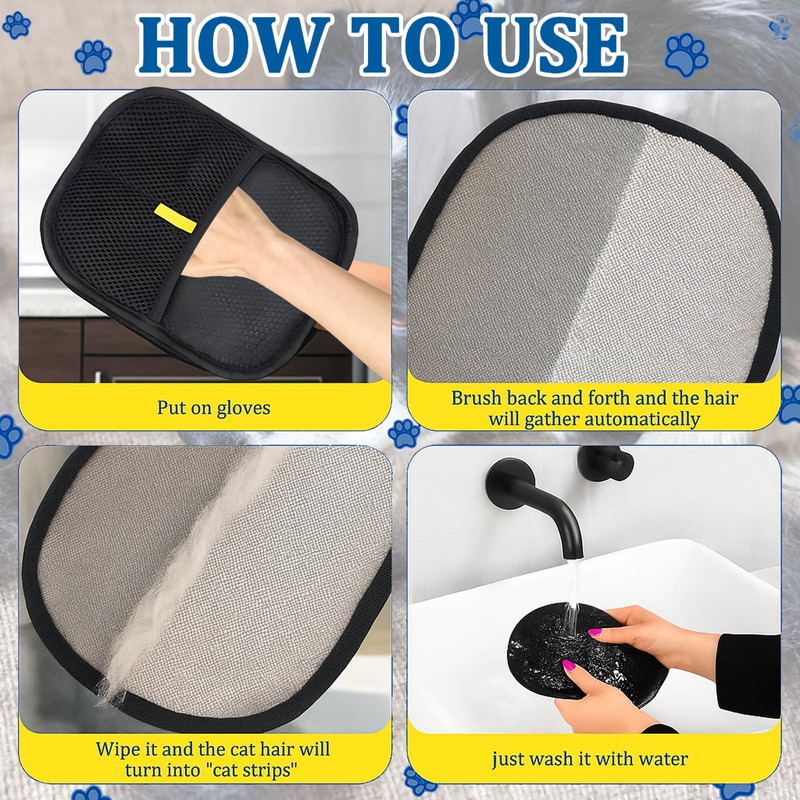 HOW TO USE

Put on gloves

Brush back and forth and the hair will gather automatically

Wipe it and the cat hair will turn into "cat strips"

just wash it with water