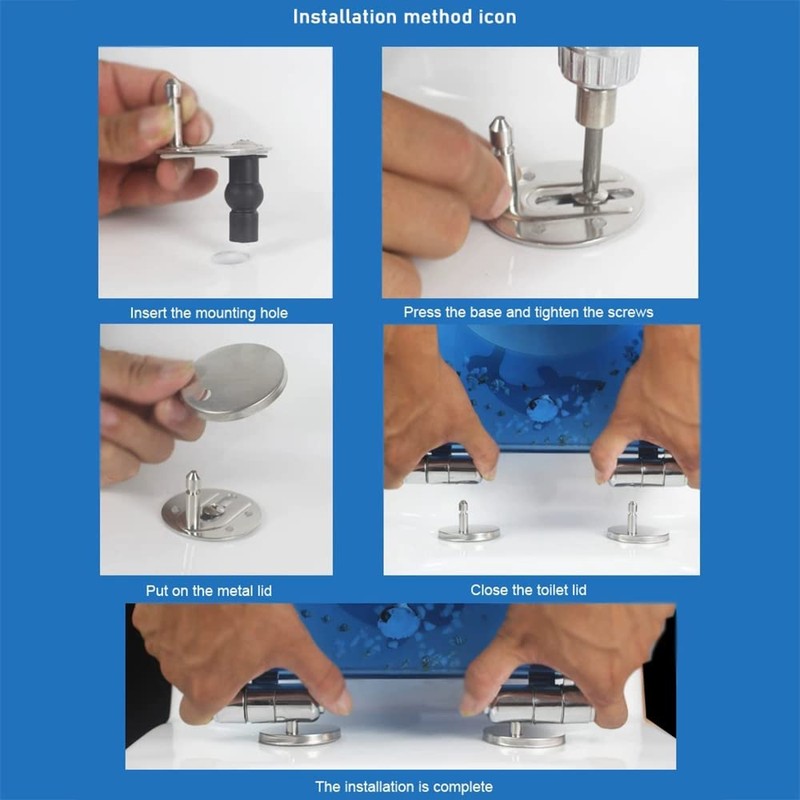 Installation method icon

Insert the mounting hole

Press the base and tighten the screws

Put on the metal lid

Close the toilet lid

The installation is complete