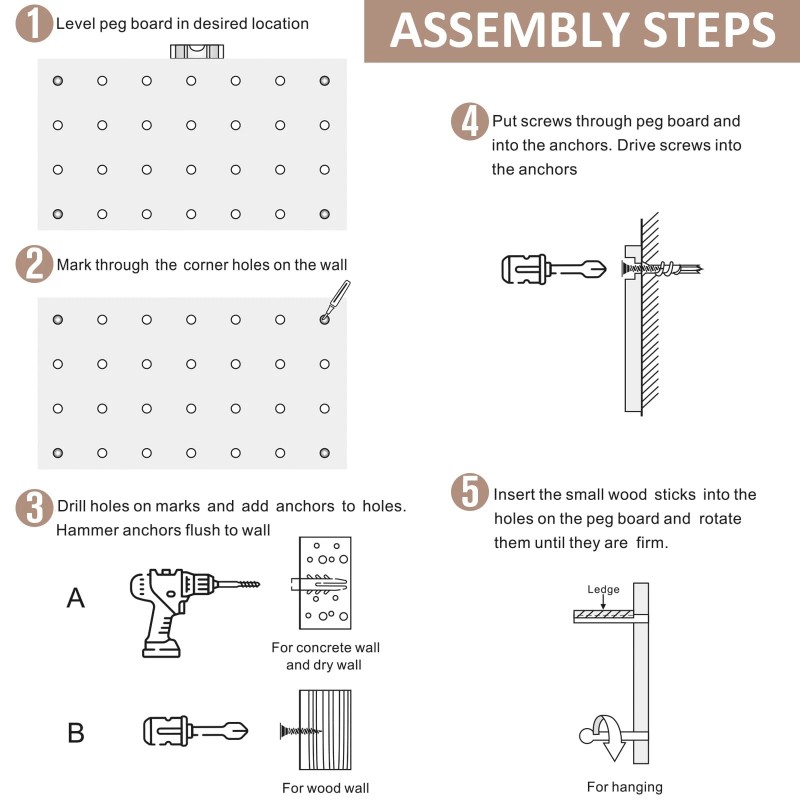 ASSEMBLY STEPS

1 Level peg board in desired location

2 Mark through the corner holes on the wall

3 Drill holes on marks and add anchors to holes. Hammer anchors flush to wall

A

For concrete wall and dry wall

B

For wood wall

4 Put screws through peg board and into the anchors. Drive screws into the anchors

5 Insert the small wood sticks into the holes on the peg board and rotate them until they are firm.

Ledge

For hanging