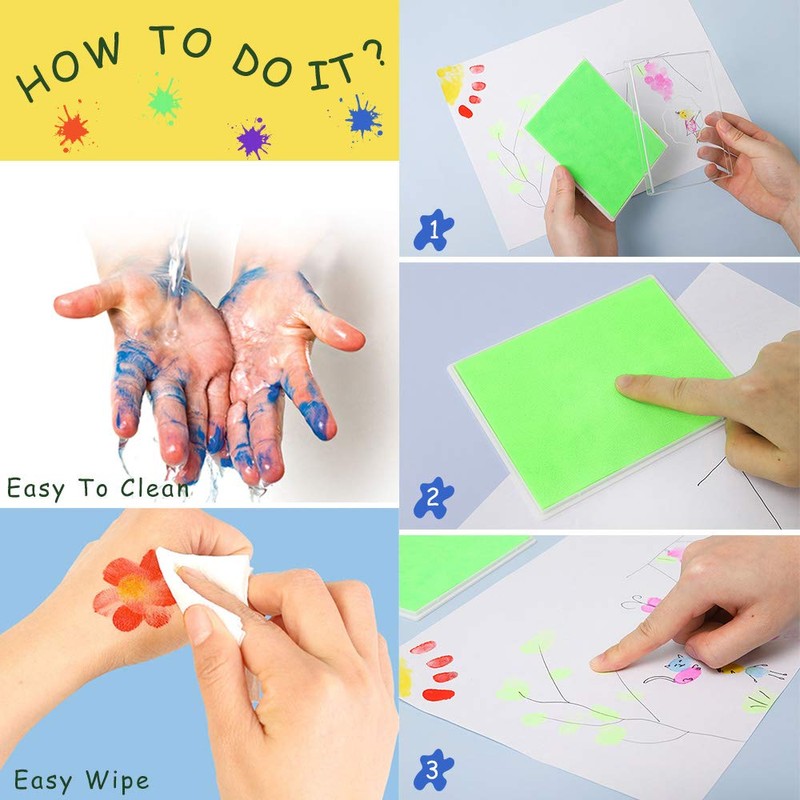 HOW TO DO IT?

Easy To Clean

Easy Wipe

1

2

3