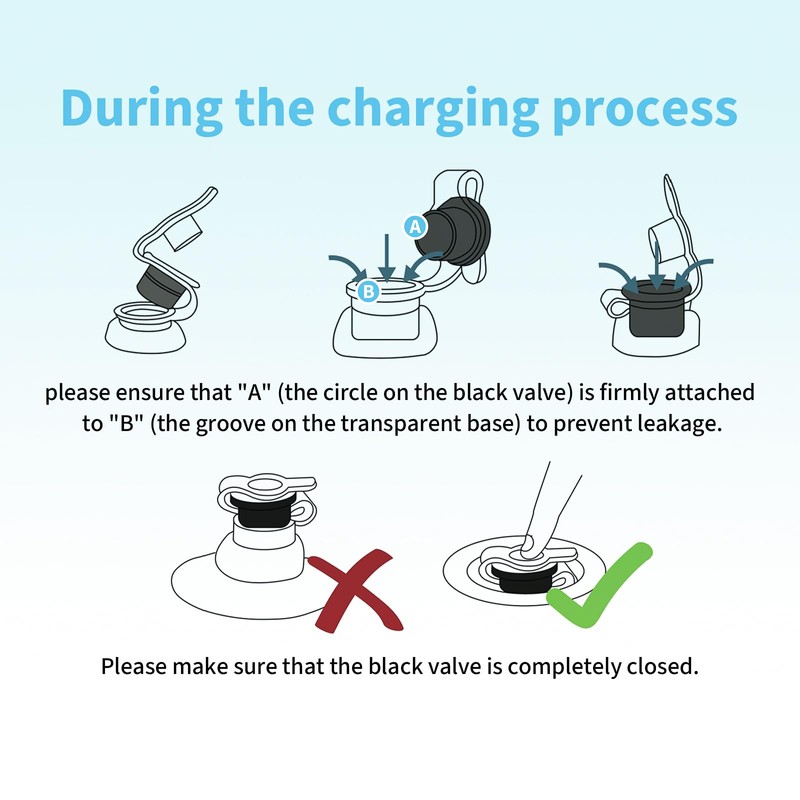 During the charging process

A

B

please ensure that "A" (the circle on the black valve) is firmly attached to "B" (the groove on the transparent base) to prevent leakage.

Please make sure that the black valve is completely closed.