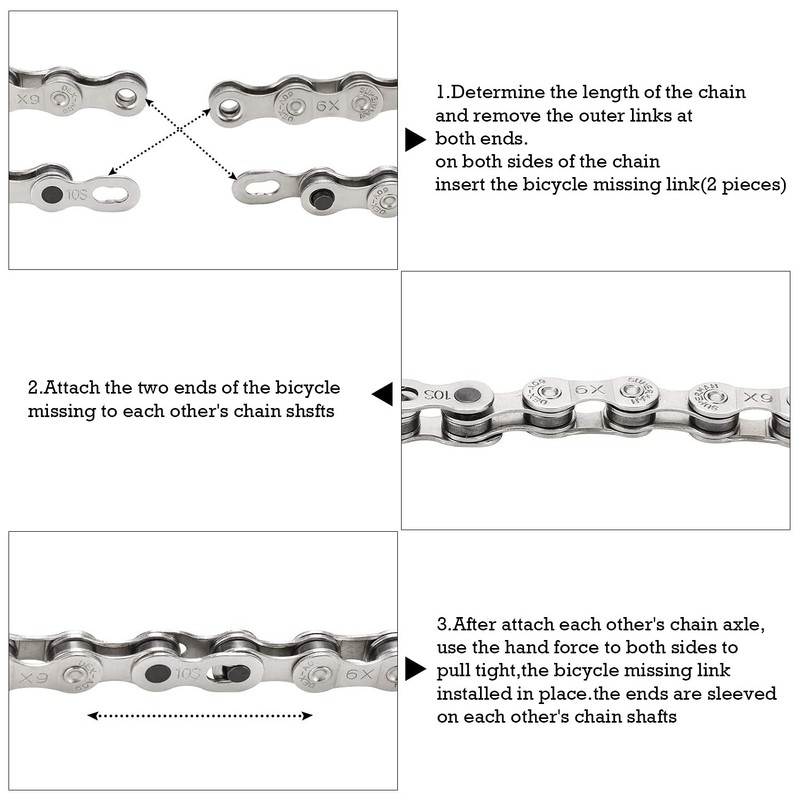 X9

6X

10S

1.Determine the length of the chain and remove the outer links at both ends.
on both sides of the chain
insert the bicycle missing link(2 pieces)

2.Attach the two ends of the bicycle missing to each other's chain shsfts

10S

6X

X9

X9

10S

6X

3.After attach each other's chain axle, use the hand force to both sides to pull tight,the bicycle missing link installed in place.the ends are sleeved on each other's chain shafts