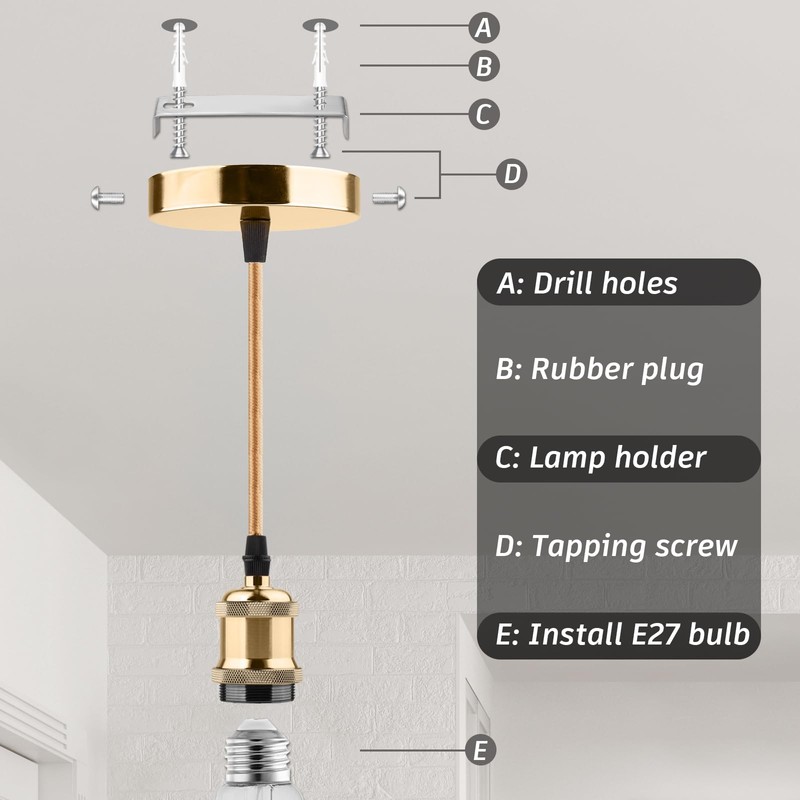 A
B
C
D

A: Drill holes

B: Rubber plug

C: Lamp holder

D: Tapping screw

E: Install E27 bulb

E