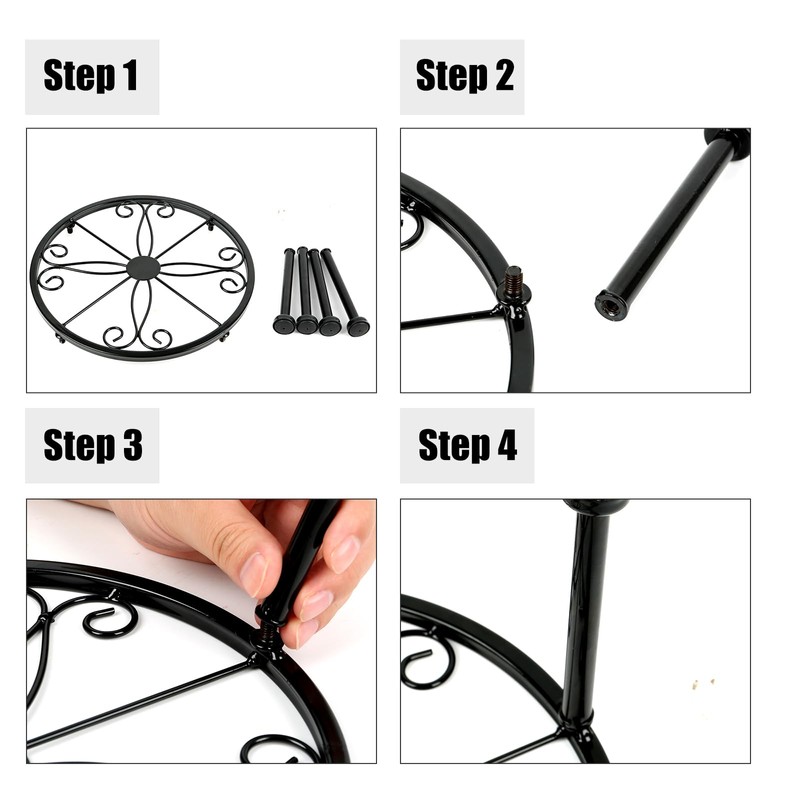 Step 1

Step 2

Step 3

Step 4