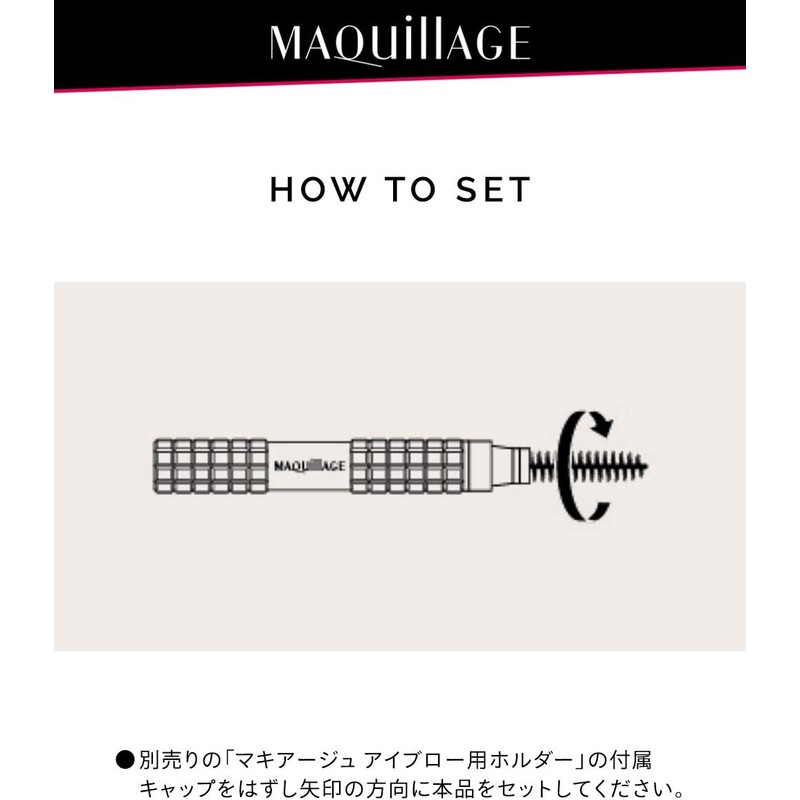 MAQuillAGE

HOW TO SET

MAQuillAGE

●別売りの「マキアージュ アイブロー用ホルダー」の付属キャップをはずし矢印の方向に本品をセットしてください。