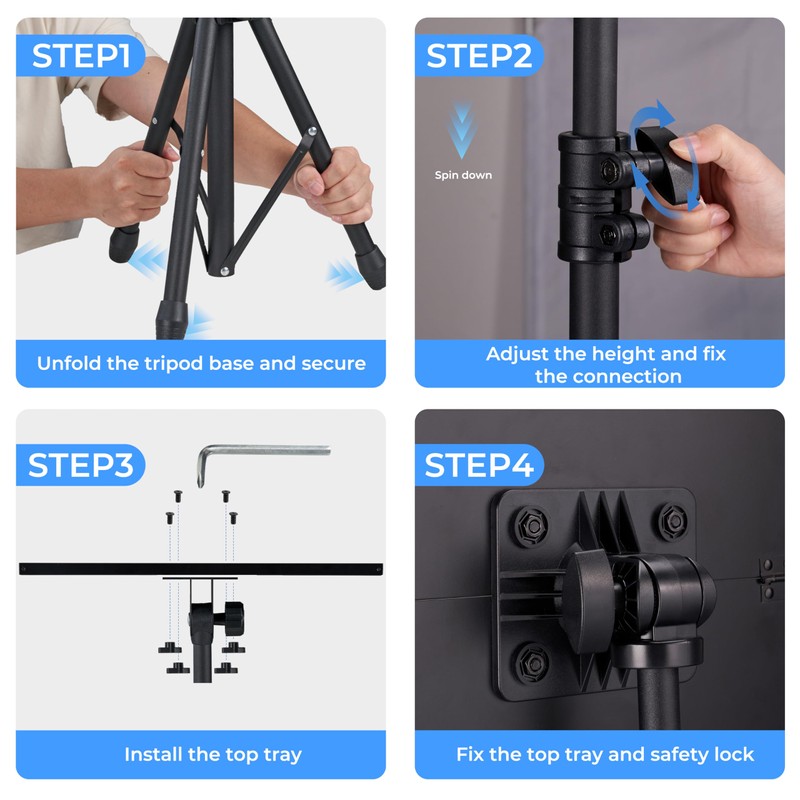 STEP1

Unfold the tripod base and secure

STEP2

Spin down

Adjust the height and fix the connection

STEP3

Install the top tray

STEP4

Fix the top tray and safety lock