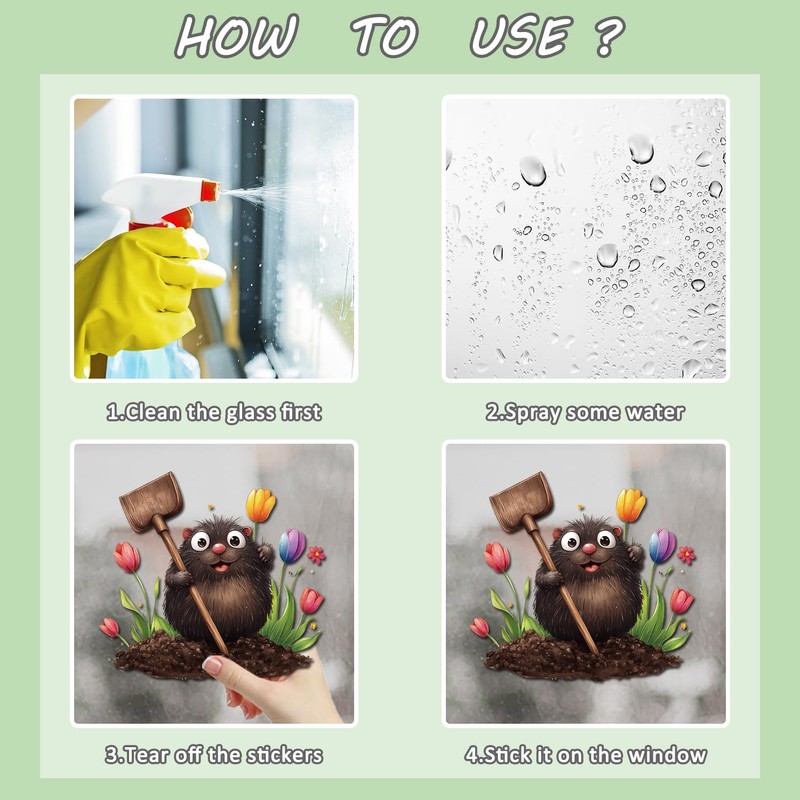 HOW TO USE ?

1.Clean the glass first

2.Spray some water

3.Tear off the stickers

4.Stick it on the window