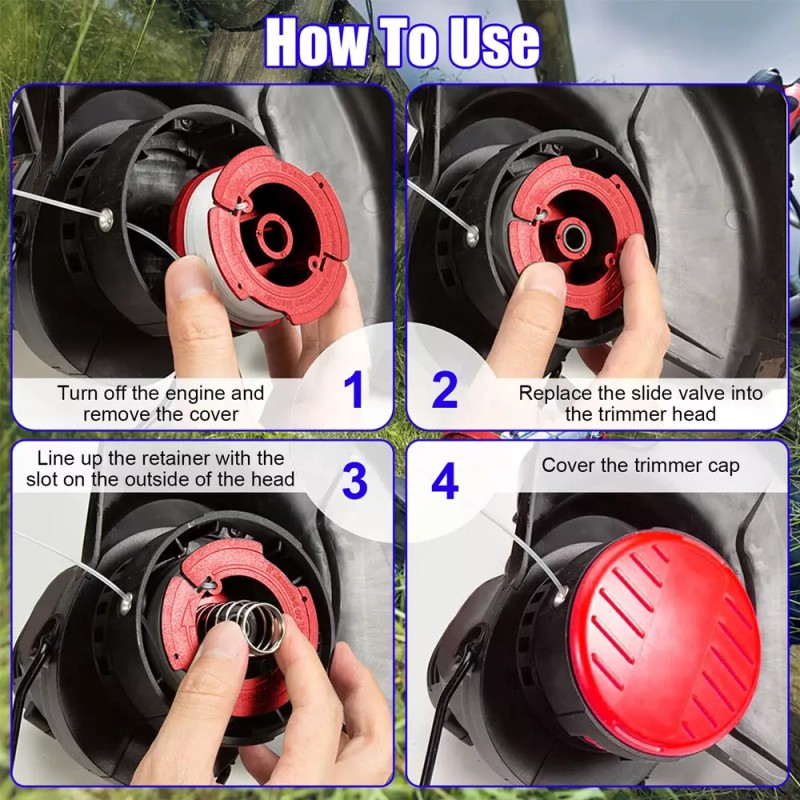 How To Use

Turn off the engine and remove the cover

1

2

Replace the slide valve into the trimmer head

Line up the retainer with the slot on the outside of the head

3

4

Cover the trimmer cap