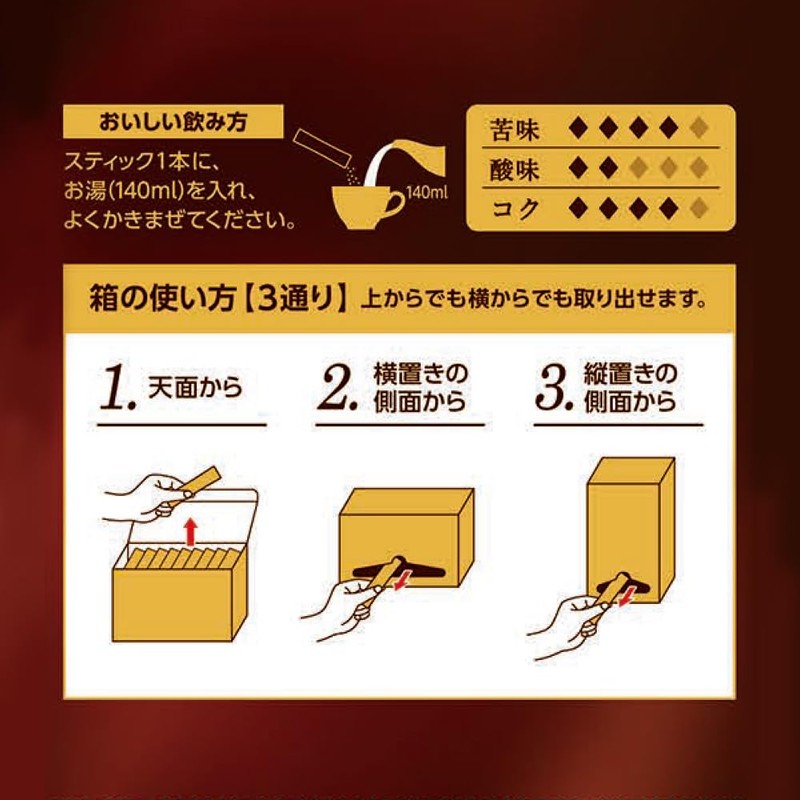 おいしい飲み方

スティック1本に、お湯(140ml)を入れ、よくかきまぜてください。

140ml

苦味 ◆◆◆◆◆
酸味 ◆◆◆◆◆
コク ◆◆◆◆◆

箱の使い方【3通り】上からでも横からでも取り出せます。

1. 天面から

2. 横置きの側面から

3. 縦置きの側面から