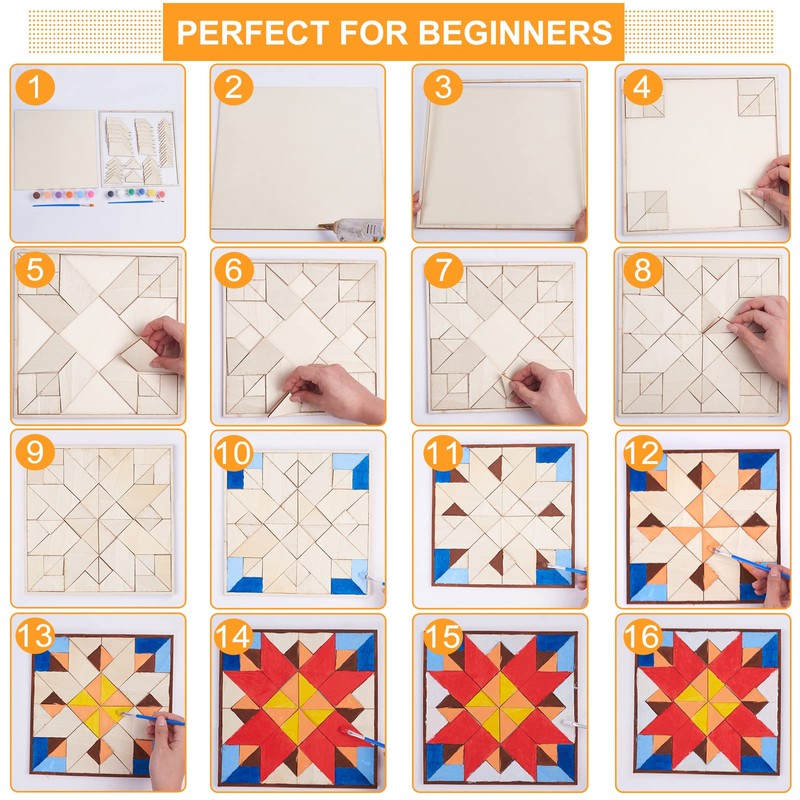 PERFECT FOR BEGINNERS

1

2

3

4

5

6

7

8

9

10

11

12

13

14

15

16