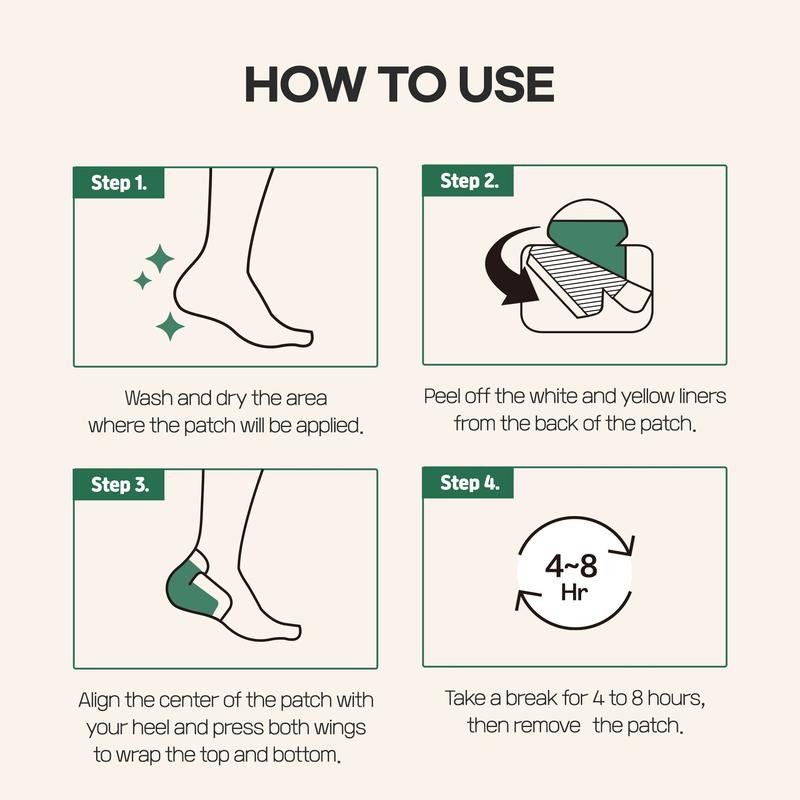 HOW TO USE

Step 1.

Wash and dry the area where the patch will be applied.

Step 2.

Peel off the white and yellow liners from the back of the patch.

Step 3.

Align the center of the patch with your heel and press both wings to wrap the top and bottom.

Step 4.

4~8 Hr

Take a break for 4 to 8 hours, then remove the patch.