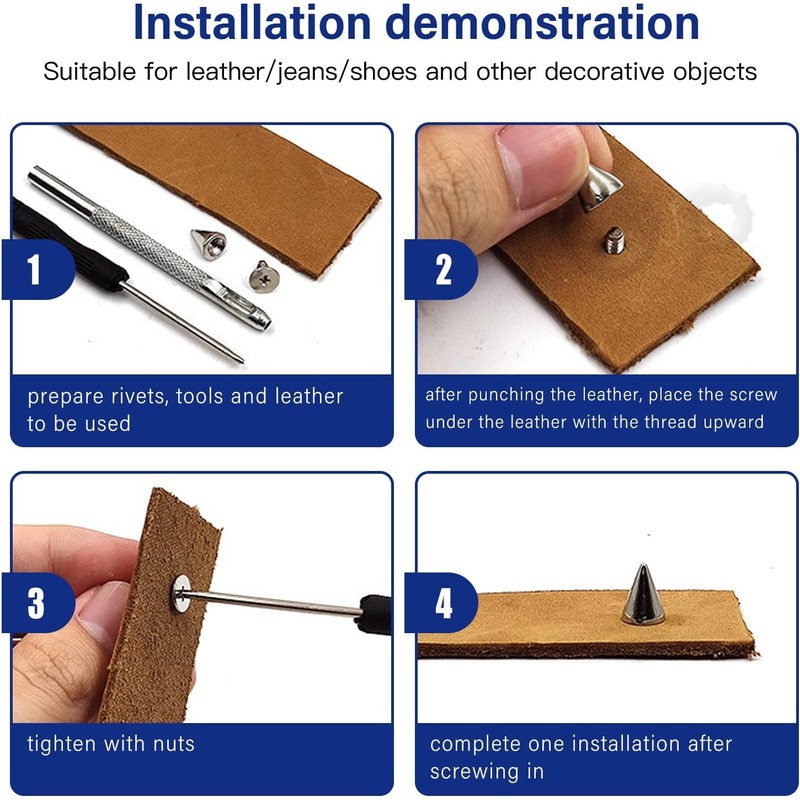 Installation demonstration

Suitable for leather/jeans/shoes and other decorative objects

1

prepare rivets, tools and leather to be used

2

after punching the leather, place the screw under the leather with the thread upward

3

tighten with nuts

4

complete one installation after screwing in