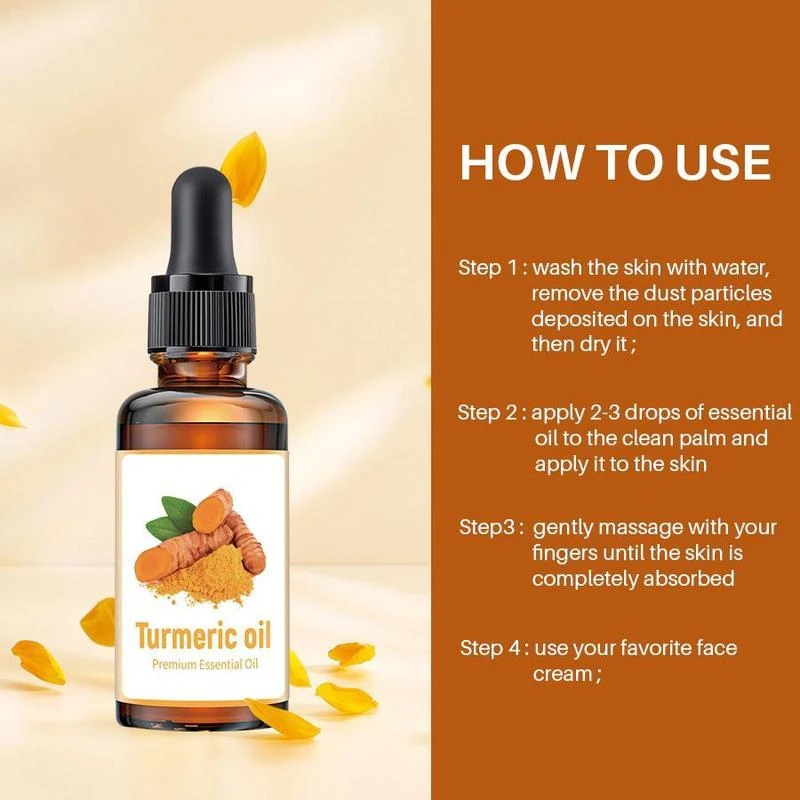 Turmeric oil
Premium Essential Oil

HOW TO USE

Step 1 : wash the skin with water, remove the dust particles deposited on the skin, and then dry it ;

Step 2 : apply 2-3 drops of essential oil to the clean palm and apply it to the skin

Step3 : gently massage with your fingers until the skin is completely absorbed

Step 4 : use your favorite face cream ;