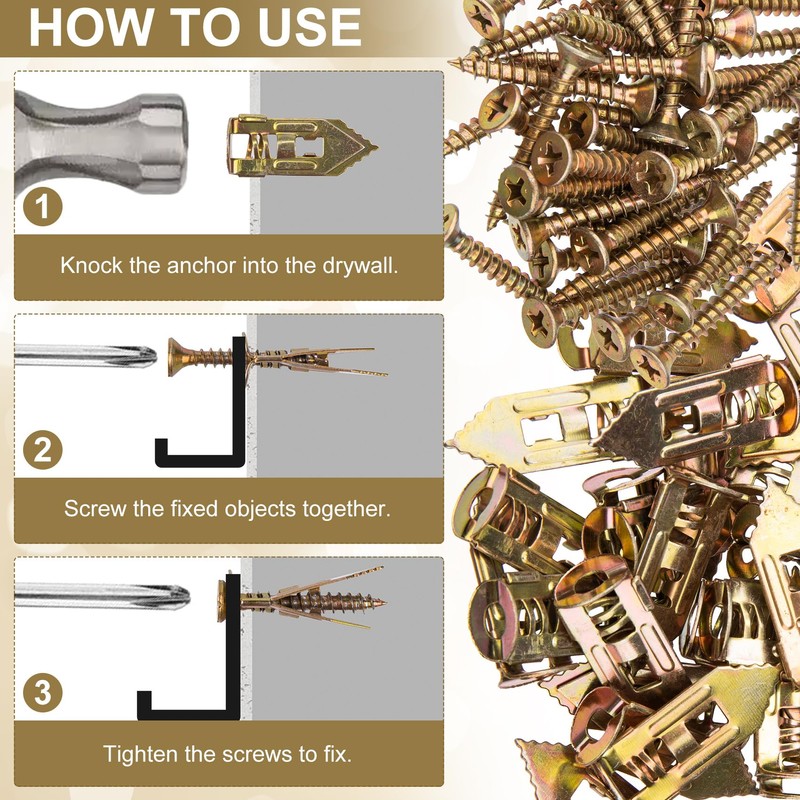 HOW TO USE

1

Knock the anchor into the drywall.

2

Screw the fixed objects together.

3

Tighten the screws to fix.