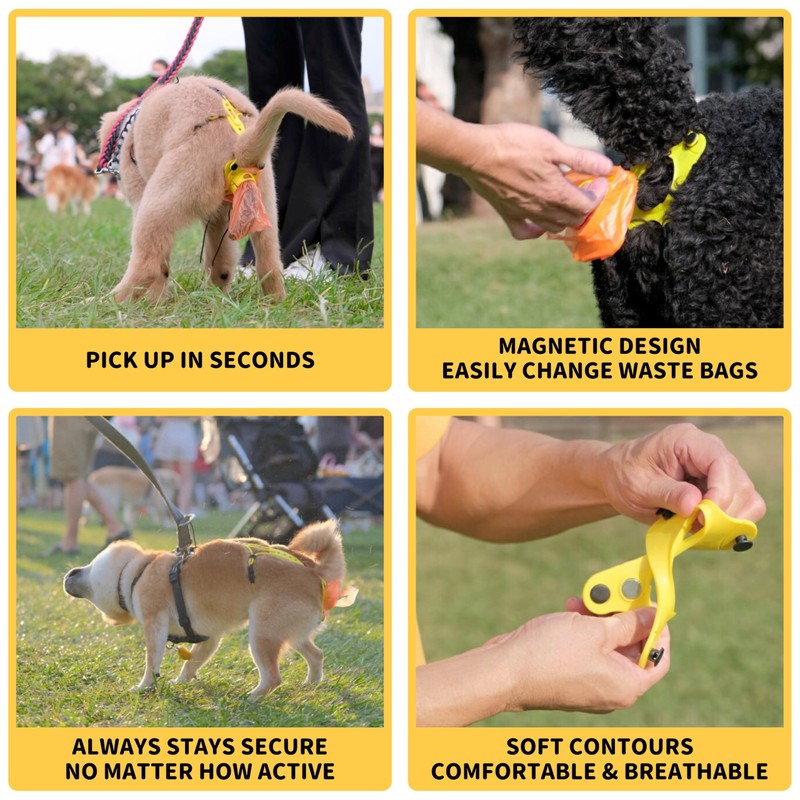 PICK UP IN SECONDS

MAGNETIC DESIGN
EASILY CHANGE WASTE BAGS

ALWAYS STAYS SECURE
NO MATTER HOW ACTIVE

SOFT CONTOURS
COMFORTABLE & BREATHABLE