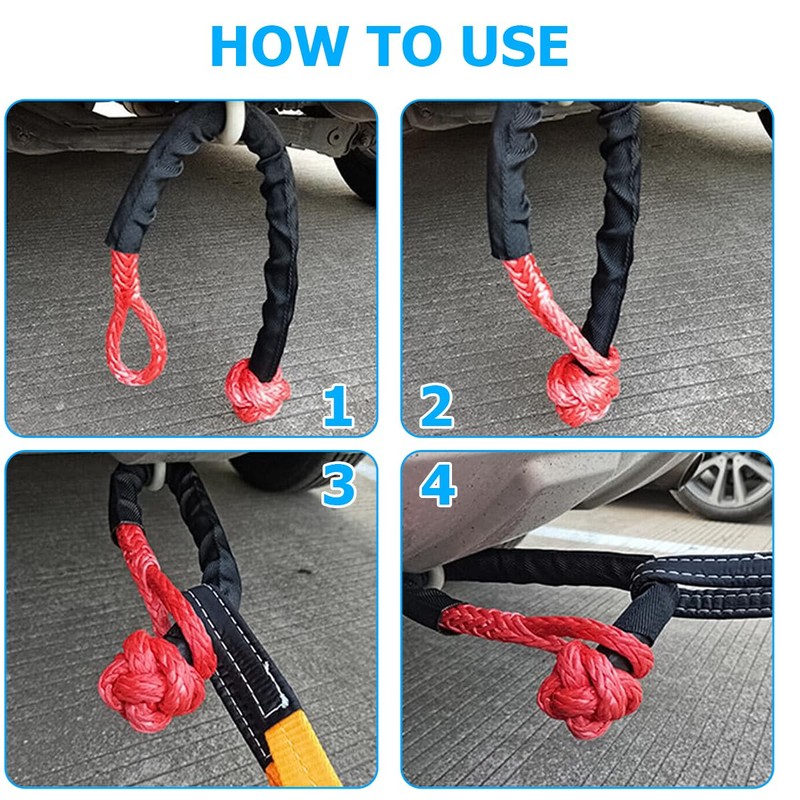 HOW TO USE

1

2

3

4