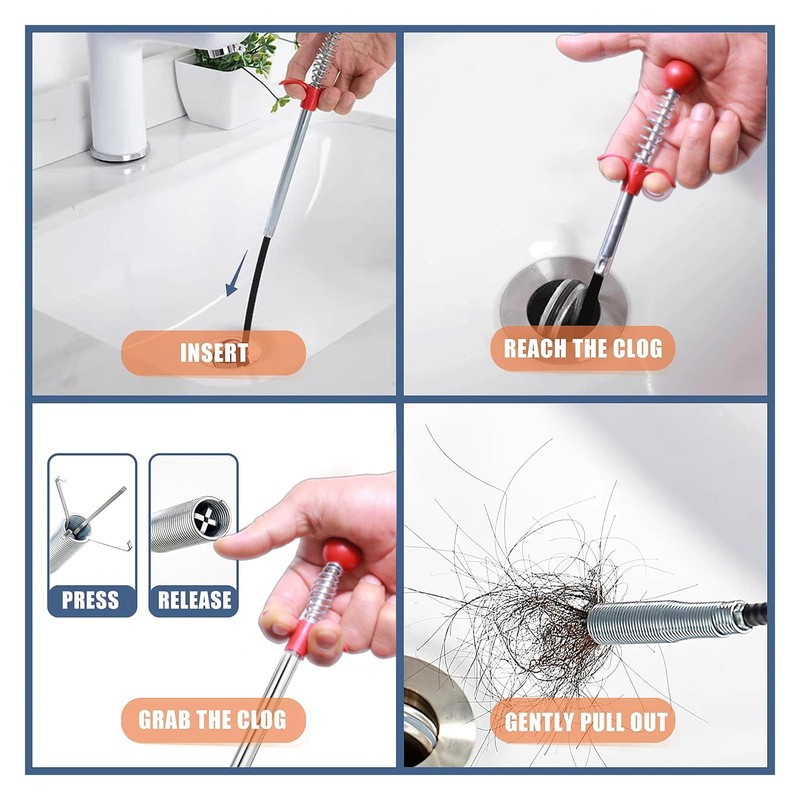 INSERT

REACH THE CLOG

PRESS

RELEASE

GRAB THE CLOG

GENTLY PULL OUT