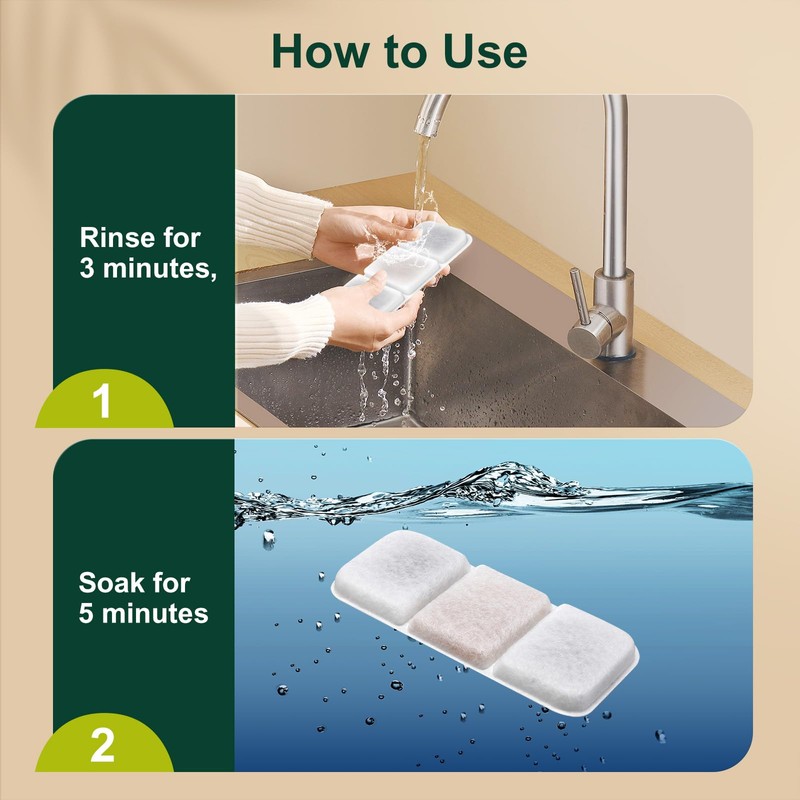 How to Use

Rinse for 3 minutes,

1

Soak for 5 minutes

2